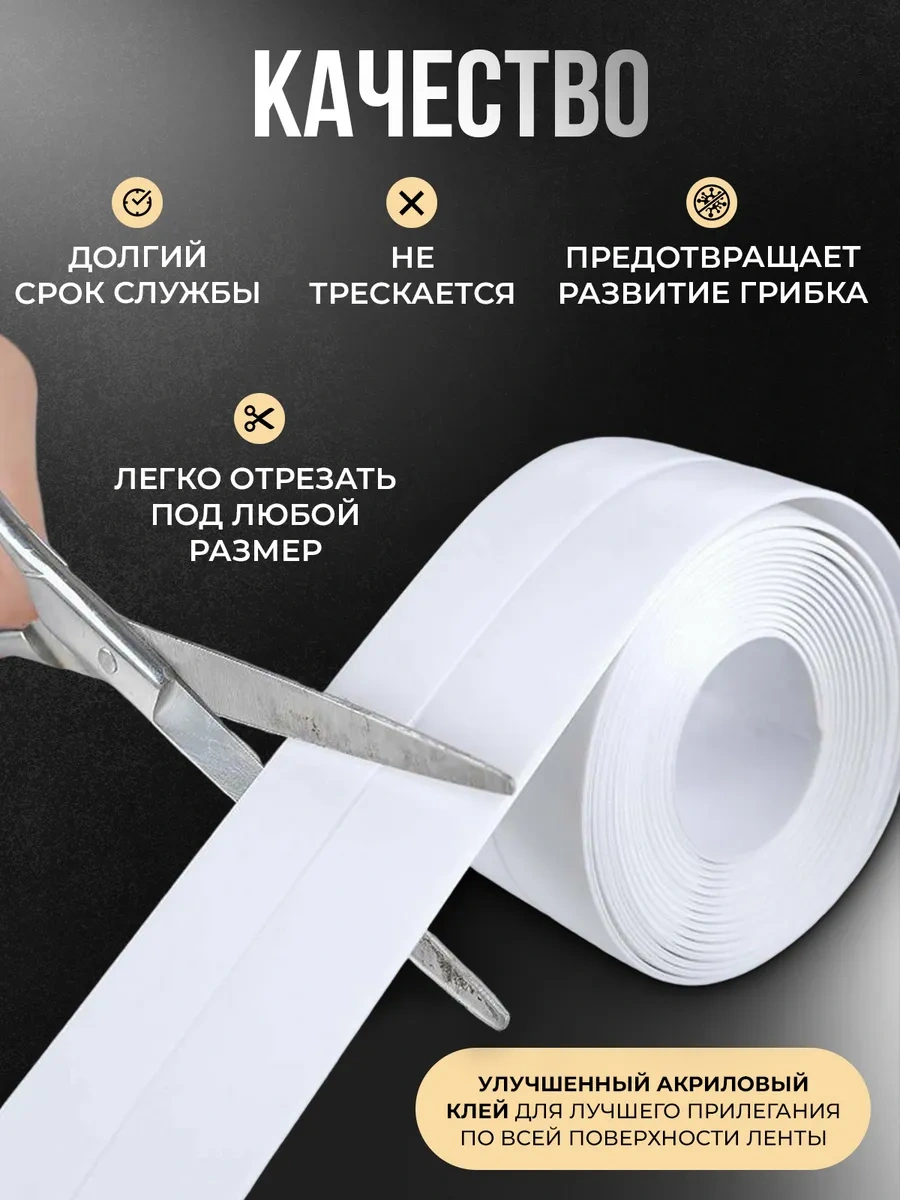 КАЧЕСТВО

ДОЛГИЙ СРОК СЛУЖБЫ

НЕ ТРЕСКАЕТСЯ

ПРЕДОТВРАЩАЕТ РАЗВИТИЕ ГРИБКА

ЛЕГКО ОТРЕЗАТЬ ПОД ЛЮБОЙ РАЗМЕР

УЛУЧШЕННЫЙ АКРИЛОВЫЙ КЛЕЙ ДЛЯ ЛУЧШЕГО ПРИЛЕГАНИЯ ПО ВСЕЙ ПОВЕРХНОСТИ ЛЕНТЫ