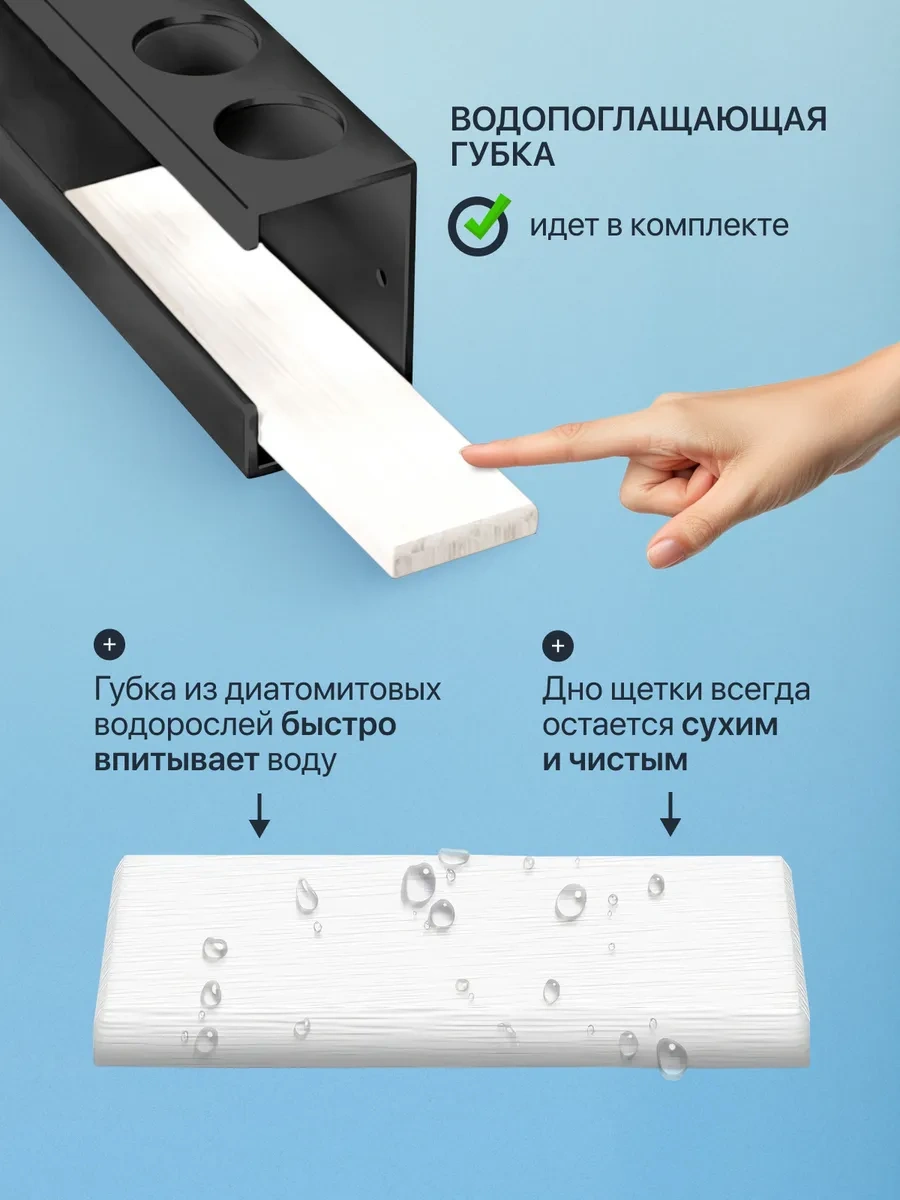 ВОДОПОГЛАЩАЮЩАЯ ГУБКА

идет в комплекте

+

Губка из диатомитовых водорослей быстро впитывает воду

+

Дно щетки всегда остается сухим и чистым