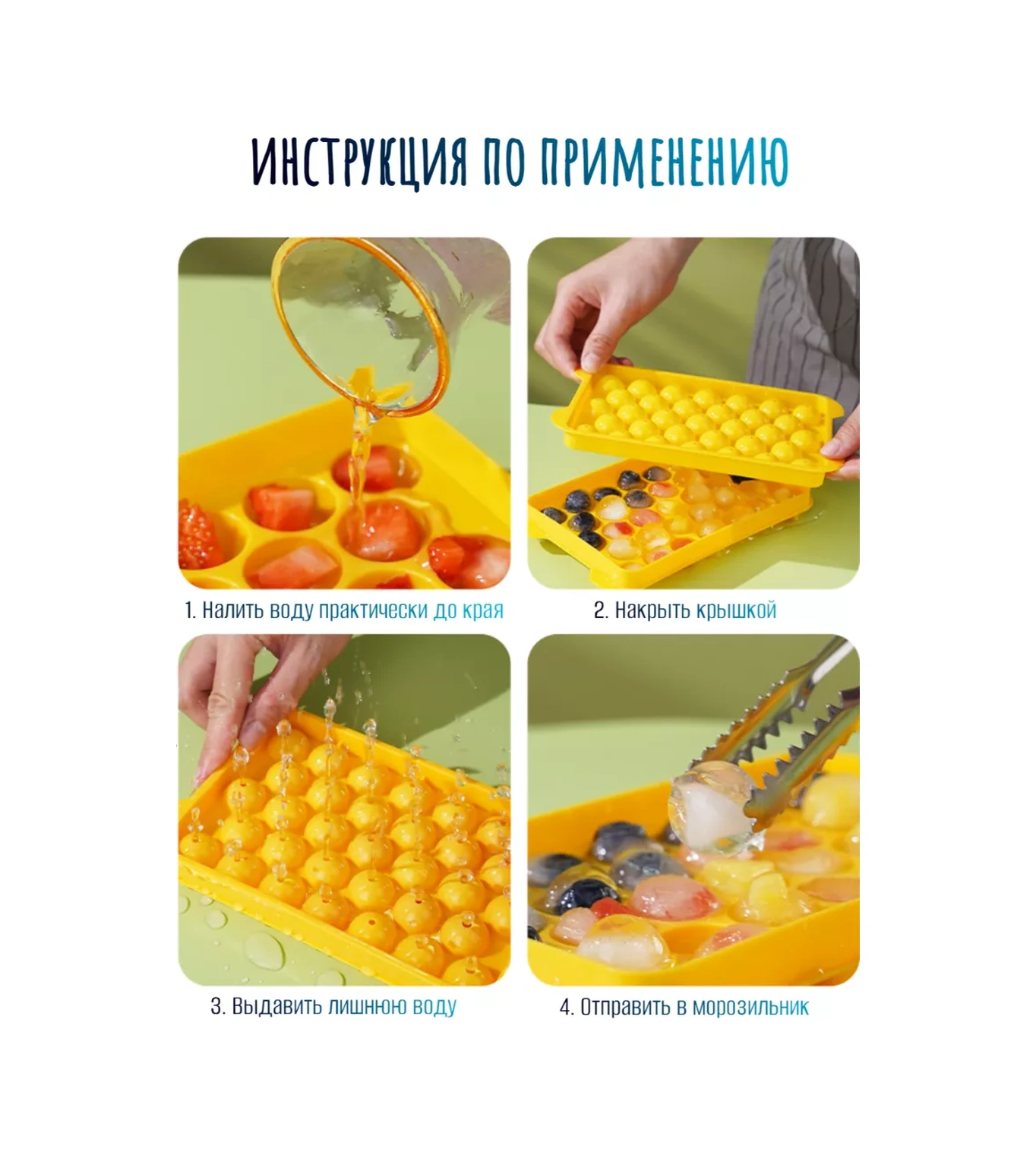 ИНСТРУКЦИЯ ПО ПРИМЕНЕНИЮ

1. Налить воду практически до края

2. Накрыть крышкой

3. Выдавить лишнюю воду

4. Отправить в морозильник