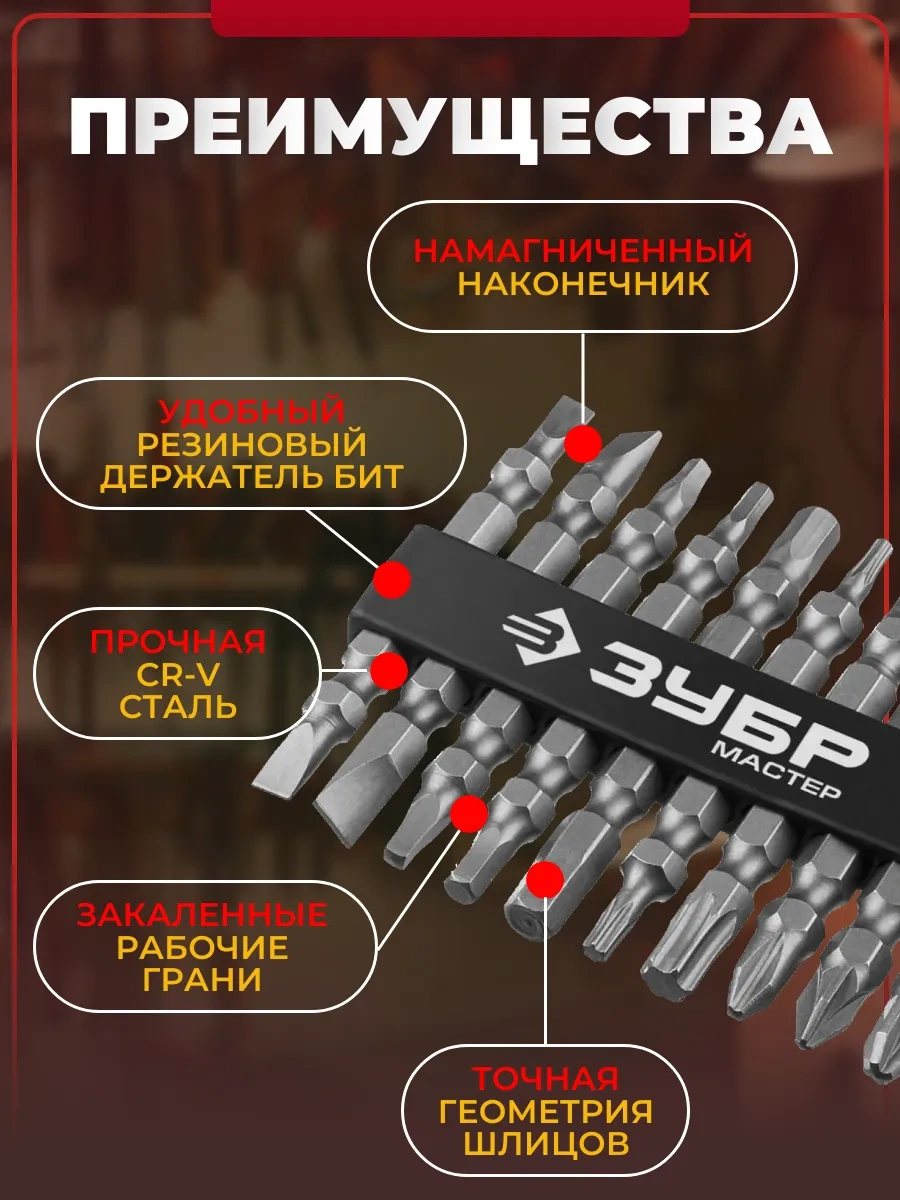 ПРЕИМУЩЕСТВА

НАМАГНИЧЕННЫЙ НАКОНЕЧНИК

УДОБНЫЙ РЕЗИНОВЫЙ ДЕРЖАТЕЛЬ БИТ

ПРОЧНАЯ CR-V СТАЛЬ

ЗУБР МАСТЕР

ЗАКАЛЕННЫЕ РАБОЧИЕ ГРАНИ

ТОЧНАЯ ГЕОМЕТРИЯ ШЛИЦОВ