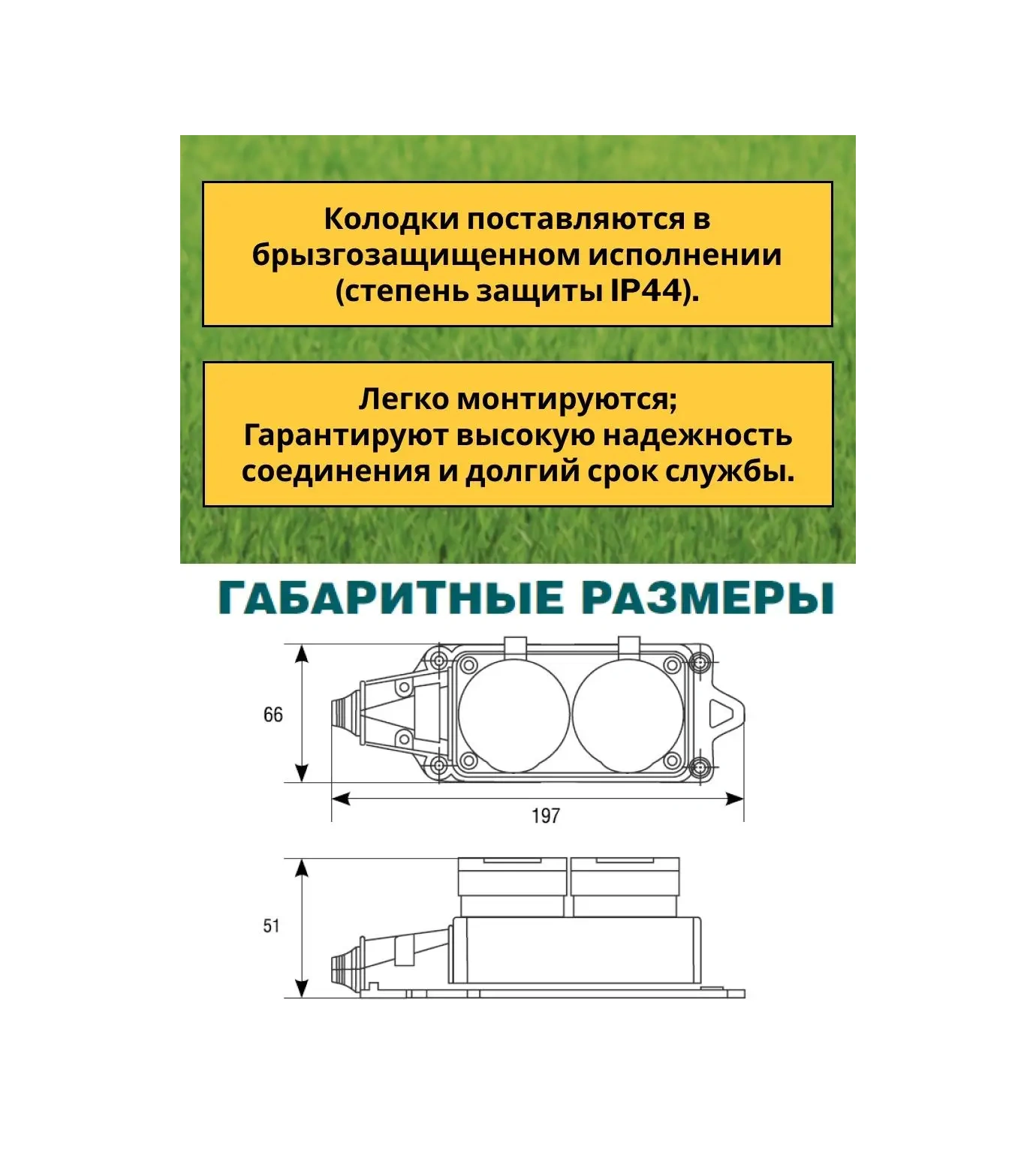 Колодки поставляются в брызгозащищенном исполнении (степень защиты IP44).

Легко монтируются;
Гарантируют высокую надежность соединения и долгий срок службы.

ГАБАРИТНЫЕ РАЗМЕРЫ

66

197

51