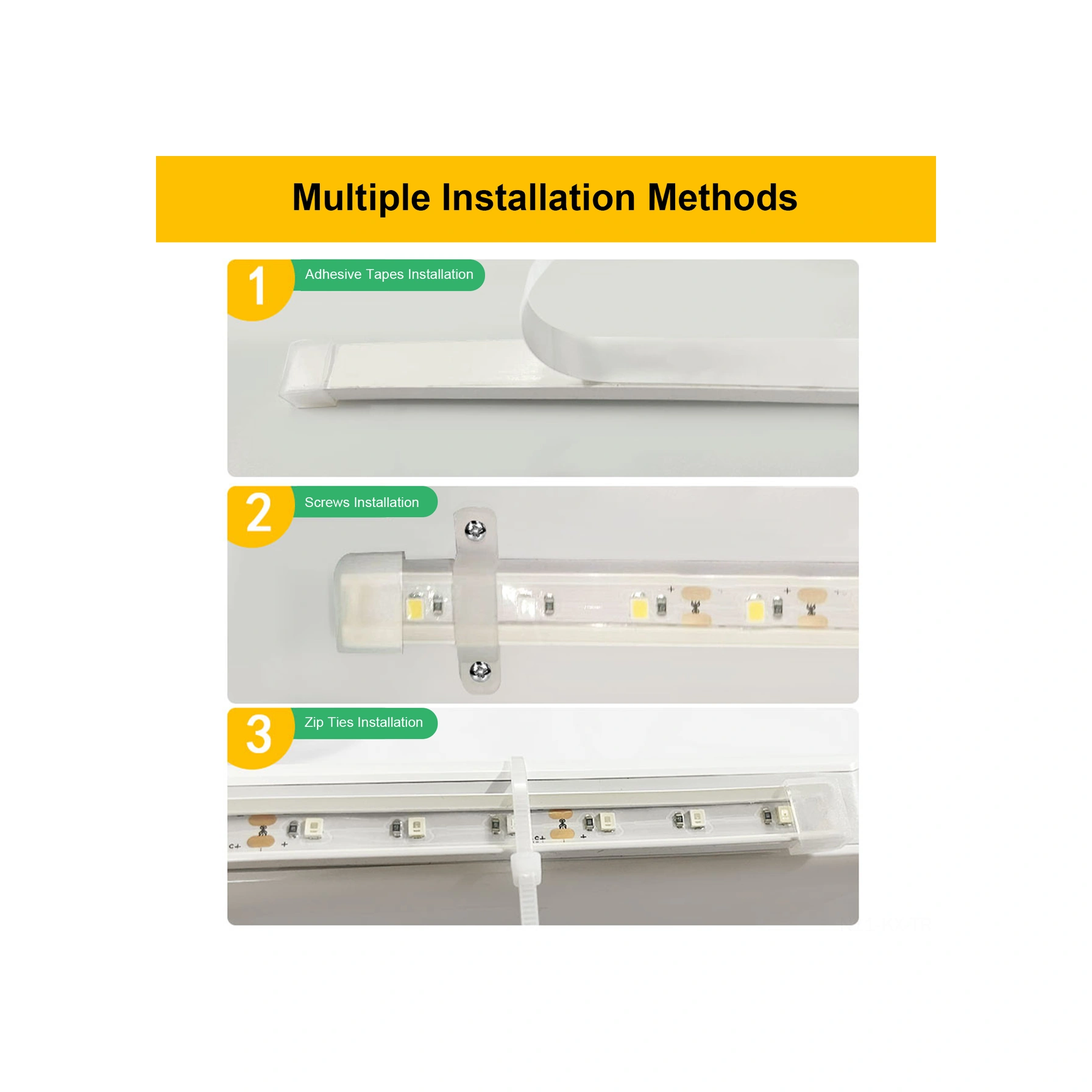 Multiple Installation Methods

1
Adhesive Tapes Installation

2
Screws Installation

3
Zip Ties Installation