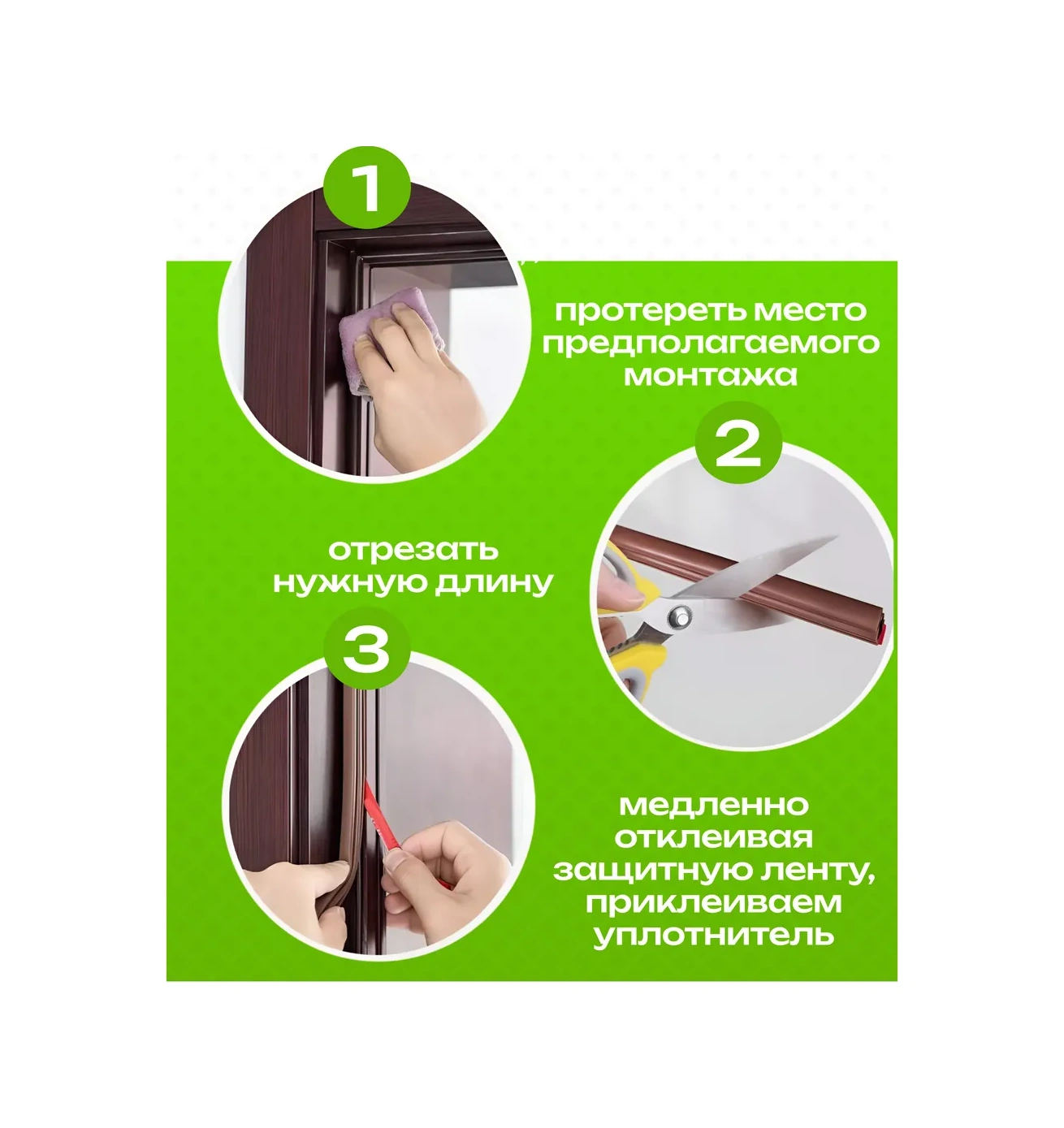 1

протереть место предполагаемого монтажа

2

отрезать нужную длину

3

медленно отклеивая защитную ленту, приклеиваем уплотнитель