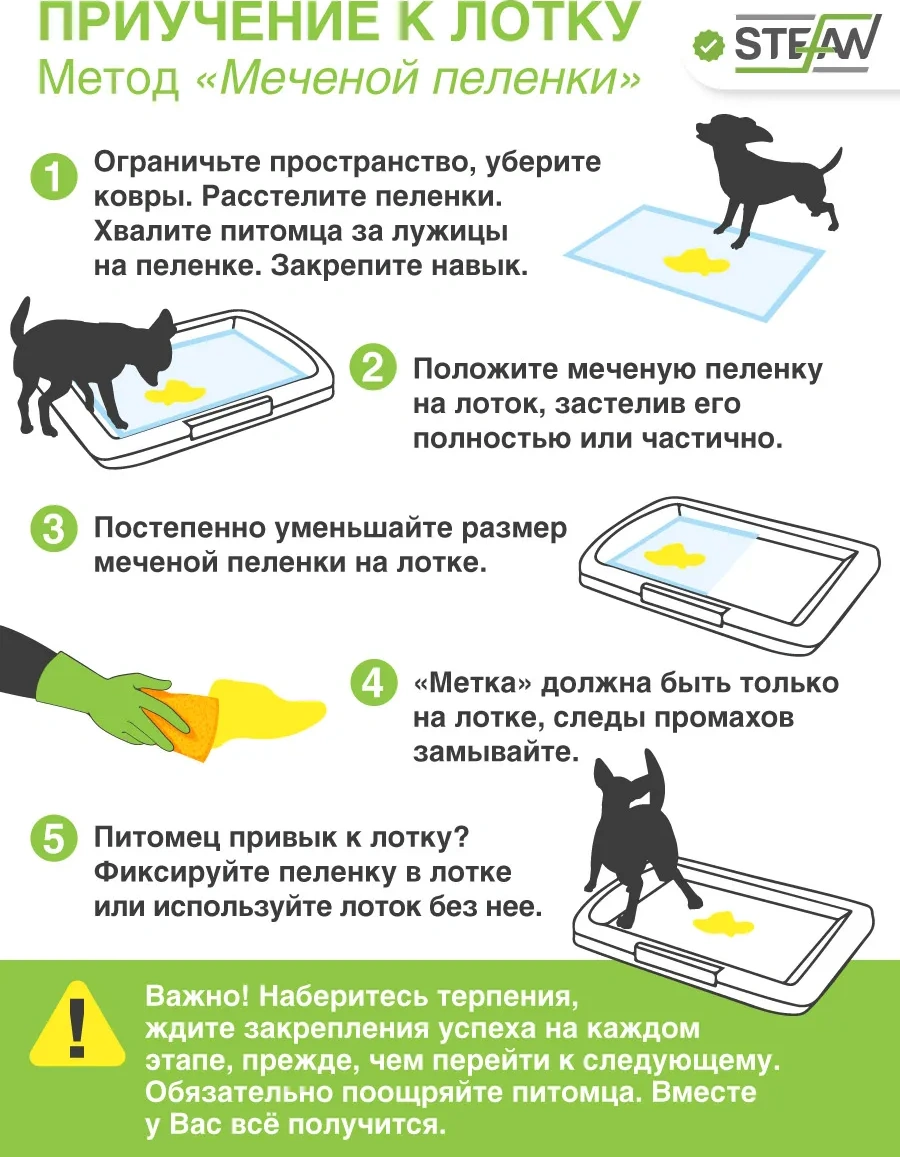 ПРИУЧЕНИЕ К ЛОТКУ
Метод «Меченой пеленки»

STEFAN

1 Ограничьте пространство, уберите ковры. Расстелите пеленки. Хвалите питомца за лужицы на пеленке. Закрепите навык.

2 Положите меченую пеленку на лоток, застелив его полностью или частично.

3 Постепенно уменьшайте размер меченой пеленки на лотке.

4 «Метка» должна быть только на лотке, следы промахов замывайте.

5 Питомец привык к лотку? Фиксируйте пеленку в лотке или используйте лоток без нее.

!

Важно! Наберитесь терпения, ждите закрепления успеха на каждом этапе, прежде, чем перейти к следующему. Обязательно поощряйте питомца. Вместе у Вас всё получится.