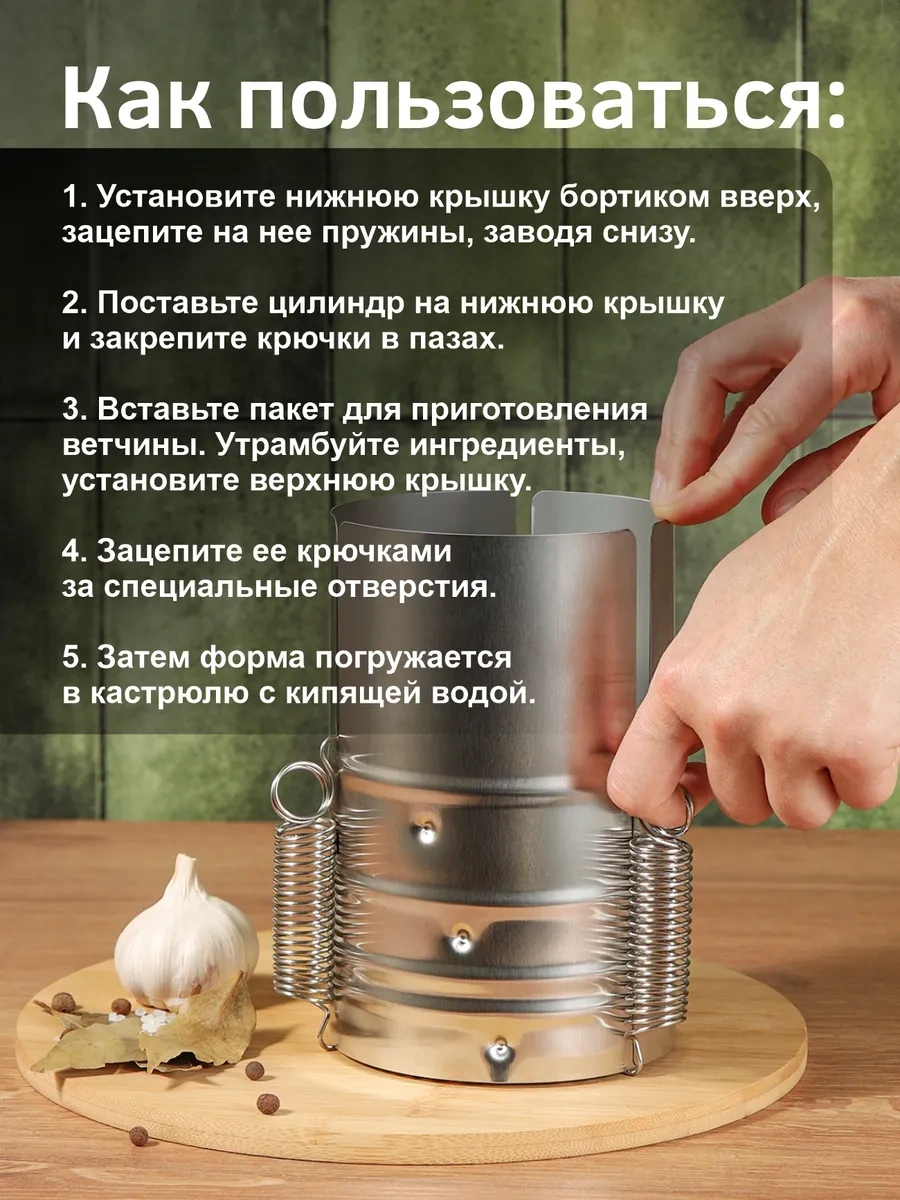 Как пользоваться:

1. Установите нижнюю крышку бортиком вверх, зацепите на нее пружины, заводя снизу.

2. Поставьте цилиндр на нижнюю крышку и закрепите крючки в пазах.

3. Вставьте пакет для приготовления ветчины. Утрамбуйте ингредиенты, установите верхнюю крышку.

4. Зацепите ее крючками за специальные отверстия.

5. Затем форма погружается в кастрюлю с кипящей водой.