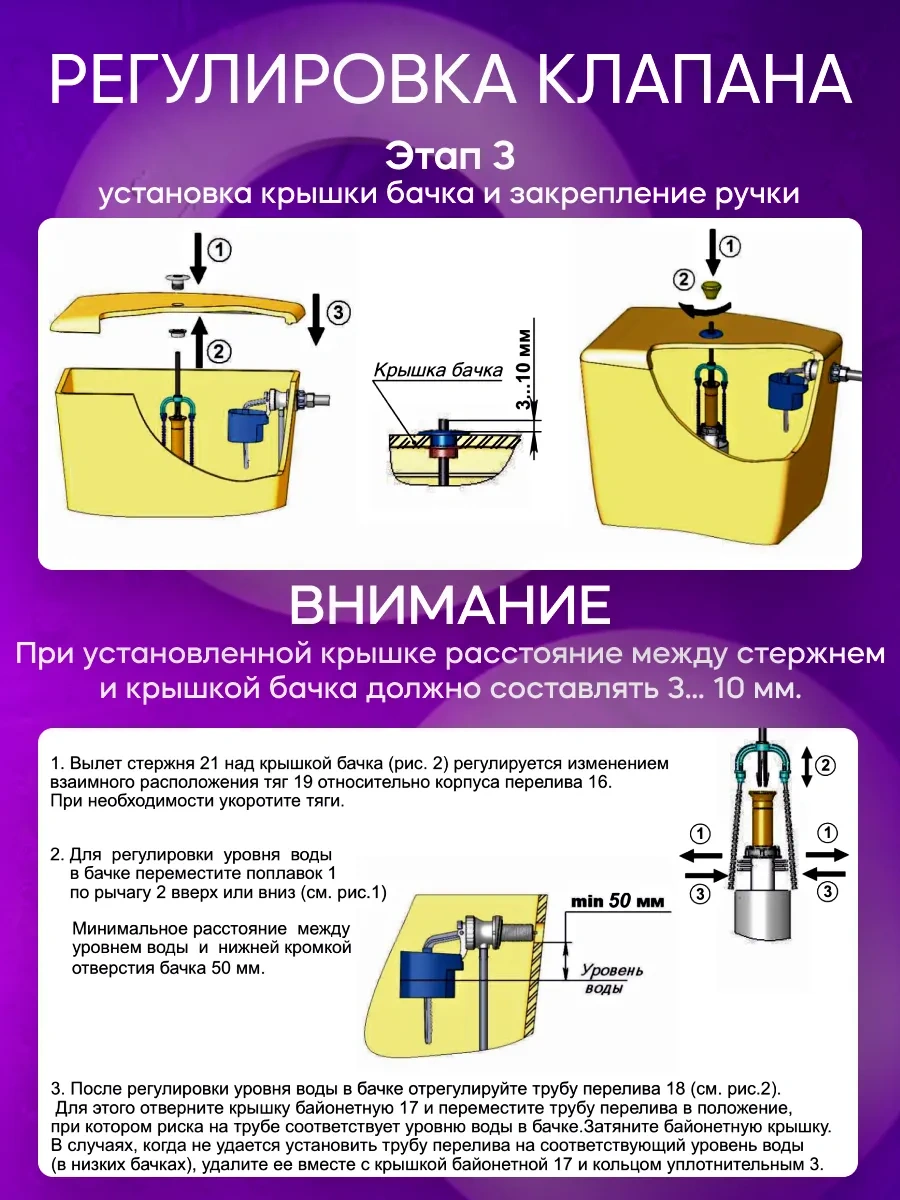 РЕГУЛИРОВКА КЛАПАНА

Этап 3
установка крышки бачка и закрепление ручки

1
2
3

Крышка бачка
3...10 мм

1
2

ВНИМАНИЕ

При установленной крышке расстояние между стержнем и крышкой бачка должно составлять 3... 10 мм.

1. Вылет стержня 21 над крышкой бачка (рис. 2) регулируется изменением взаимного расположения тяг 19 относительно корпуса перелива 16. При необходимости укоротите тяги.

2
1
1
3
3

2. Для регулировки уровня воды в бачке переместите поплавок 1 по рычагу 2 вверх или вниз (см. рис.1)

Минимальное расстояние между уровнем воды и нижней кромкой отверстия бачка 50 мм.

min 50 мм
Уровень воды

3. После регулировки уровня воды в бачке отрегулируйте трубу перелива 18 (см. рис.2). Для этого отверните крышку байонетную 17 и переместите трубу перелива в положение, при котором риска на трубе соответствует уровню воды в бачке.Затяните байонетную крышку. В случаях, когда не удается установить трубу перелива на соответствующий уровень воды (в низких бачках), удалите ее вместе с крышкой байонетной 17 и кольцом уплотнительным 3.