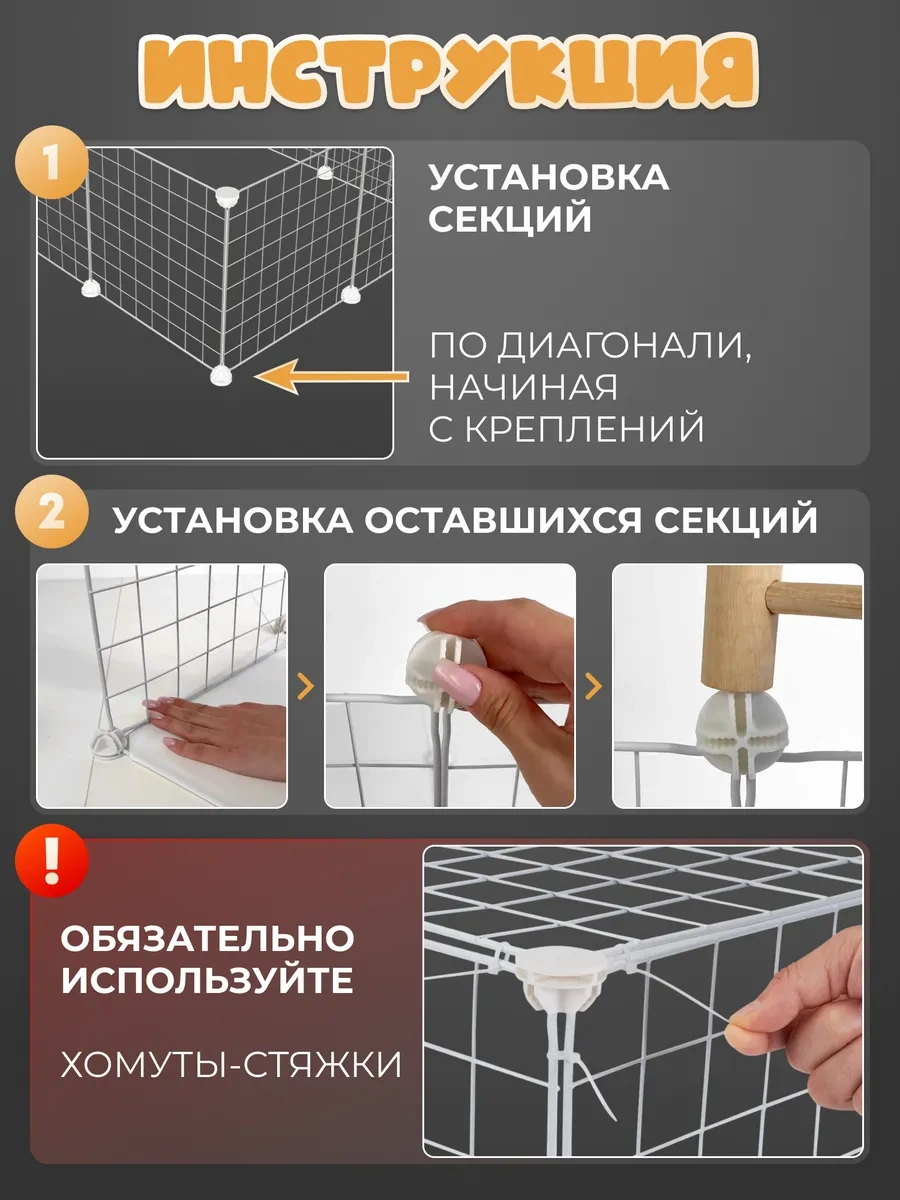 ИНСТРУКЦИЯ

1

УСТАНОВКА СЕКЦИЙ

ПО ДИАГОНАЛИ, НАЧИНАЯ С КРЕПЛЕНИЙ

2

УСТАНОВКА ОСТАВШИХСЯ СЕКЦИЙ

!

ОБЯЗАТЕЛЬНО ИСПОЛЬЗУЙТЕ

ХОМУТЫ-СТЯЖКИ