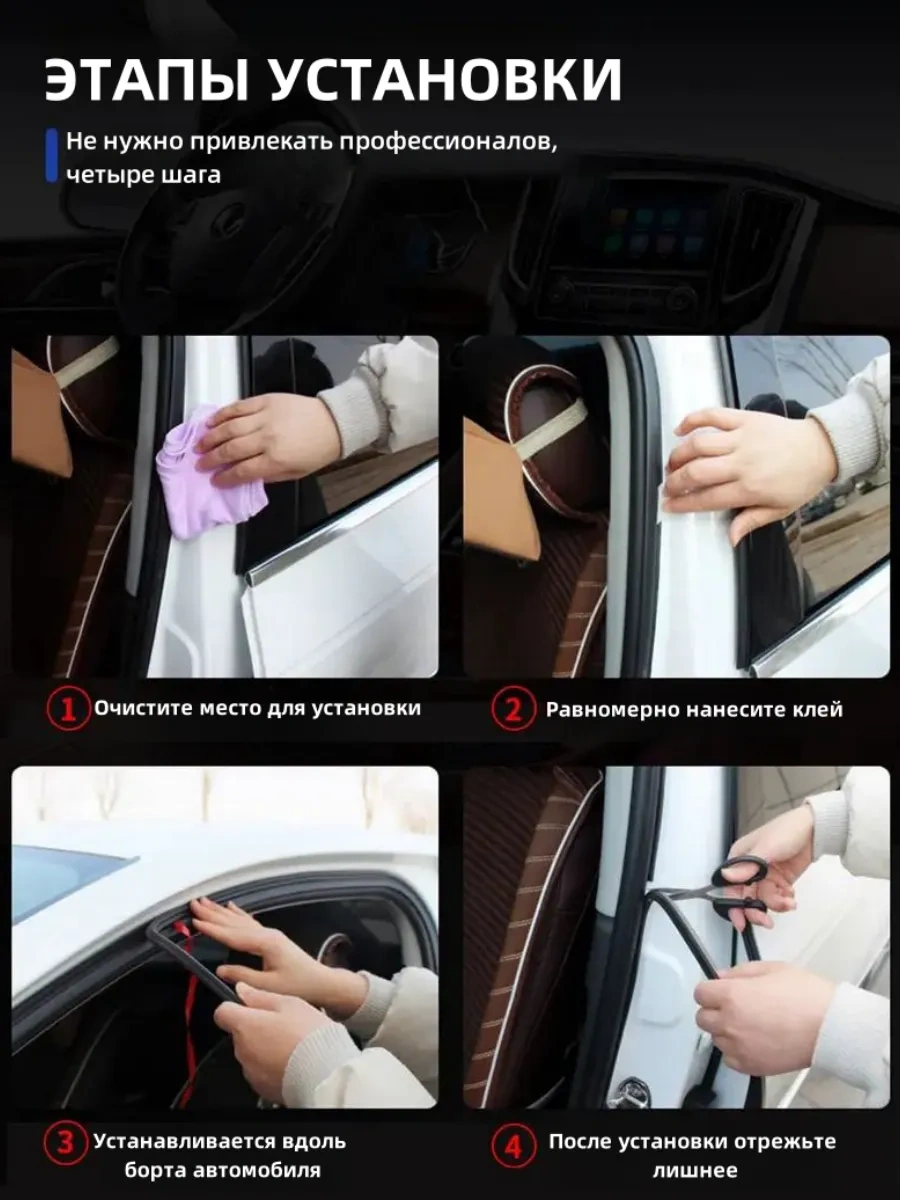 ЭТАПЫ УСТАНОВКИ

Не нужно привлекать профессионалов, четыре шага

1 Очистите место для установки

2 Равномерно нанесите клей

3 Устанавливается вдоль борта автомобиля

4 После установки отрежьте лишнее