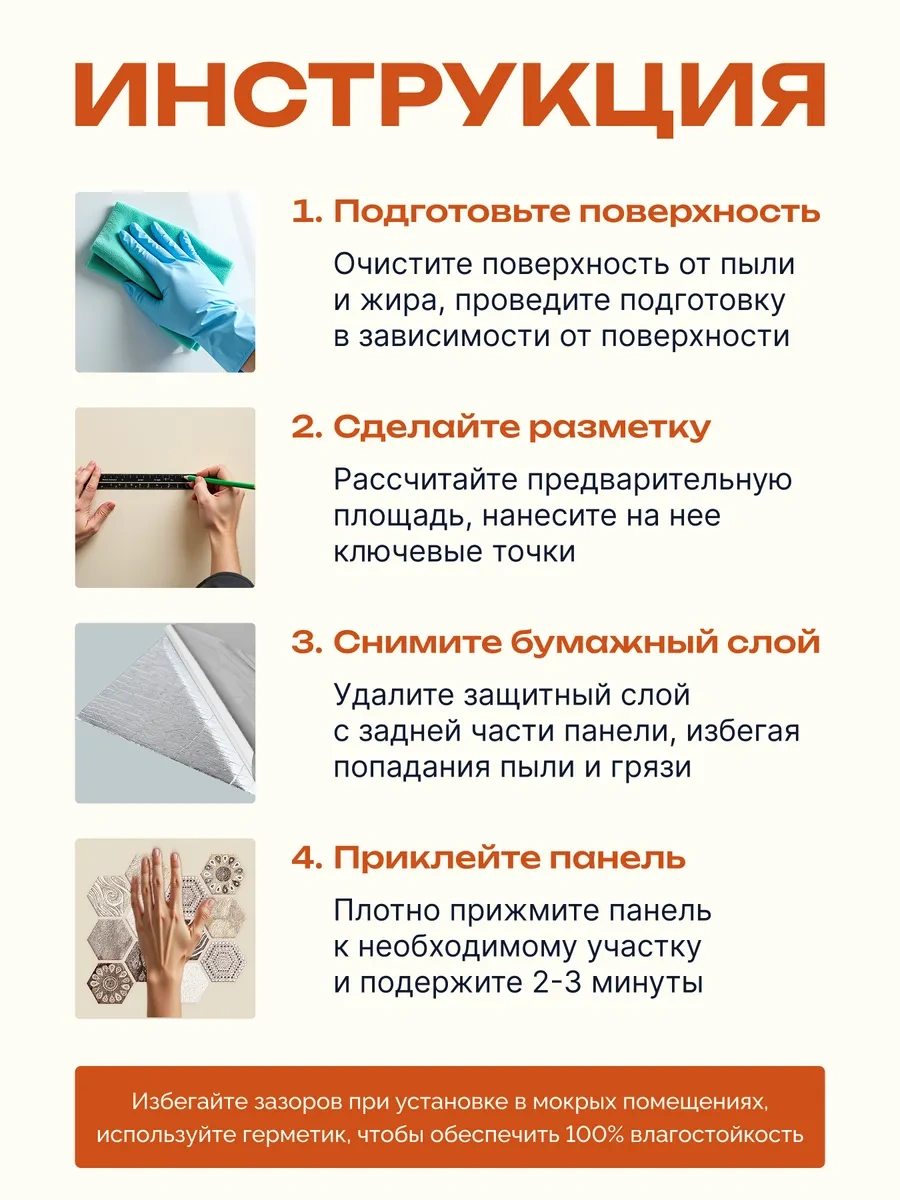 ИНСТРУКЦИЯ

1. Подготовьте поверхность

Очистите поверхность от пыли и жира, проведите подготовку в зависимости от поверхности

2. Сделайте разметку

Рассчитайте предварительную площадь, нанесите на нее ключевые точки

3. Снимите бумажный слой

Удалите защитный слой с задней части панели, избегая попадания пыли и грязи

4. Приклейте панель

Плотно прижмите панель к необходимому участку и подержите 2-3 минуты

Избегайте зазоров при установке в мокрых помещениях, используйте герметик, чтобы обеспечить 100% влагостойкость