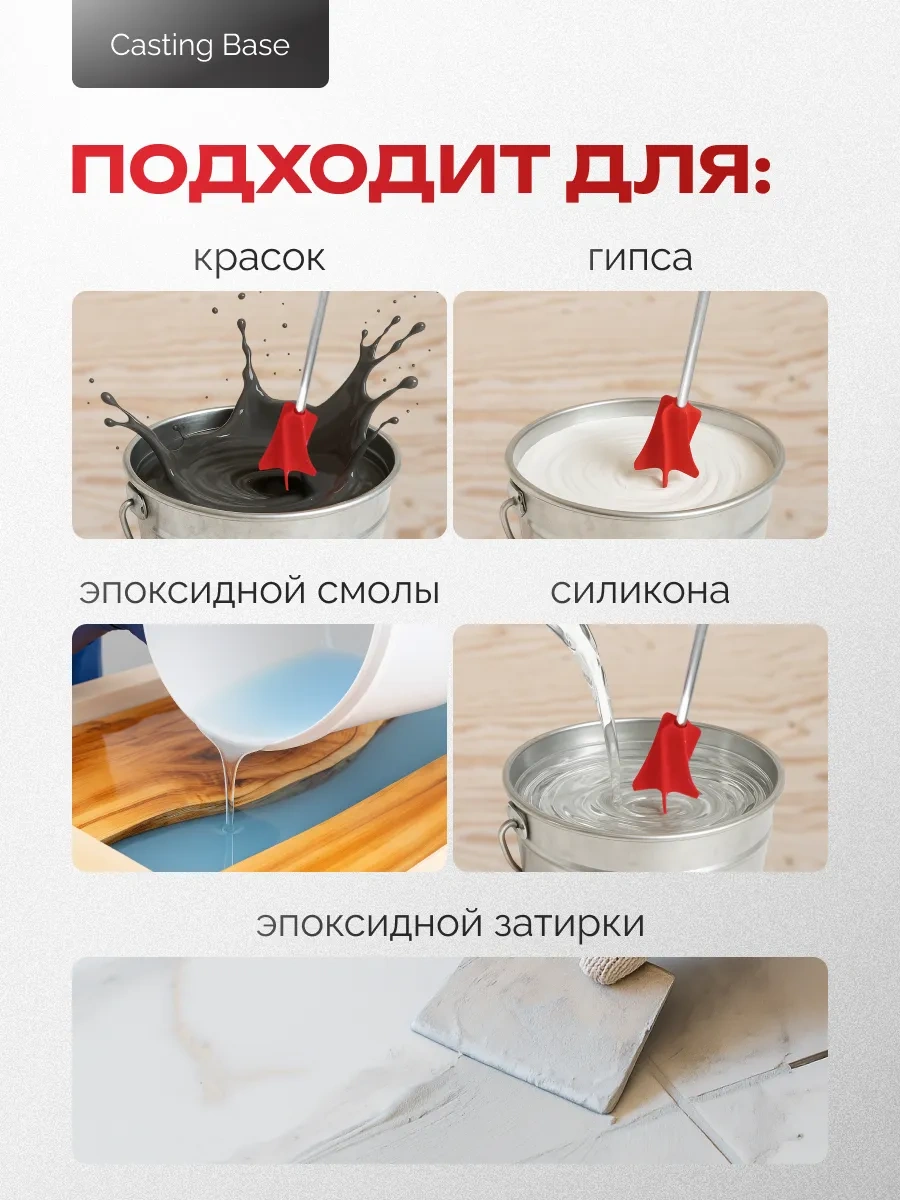 Casting Base

ПОДХОДИТ ДЛЯ:

красок

гипса

эпоксидной смолы

силикона

эпоксидной затирки