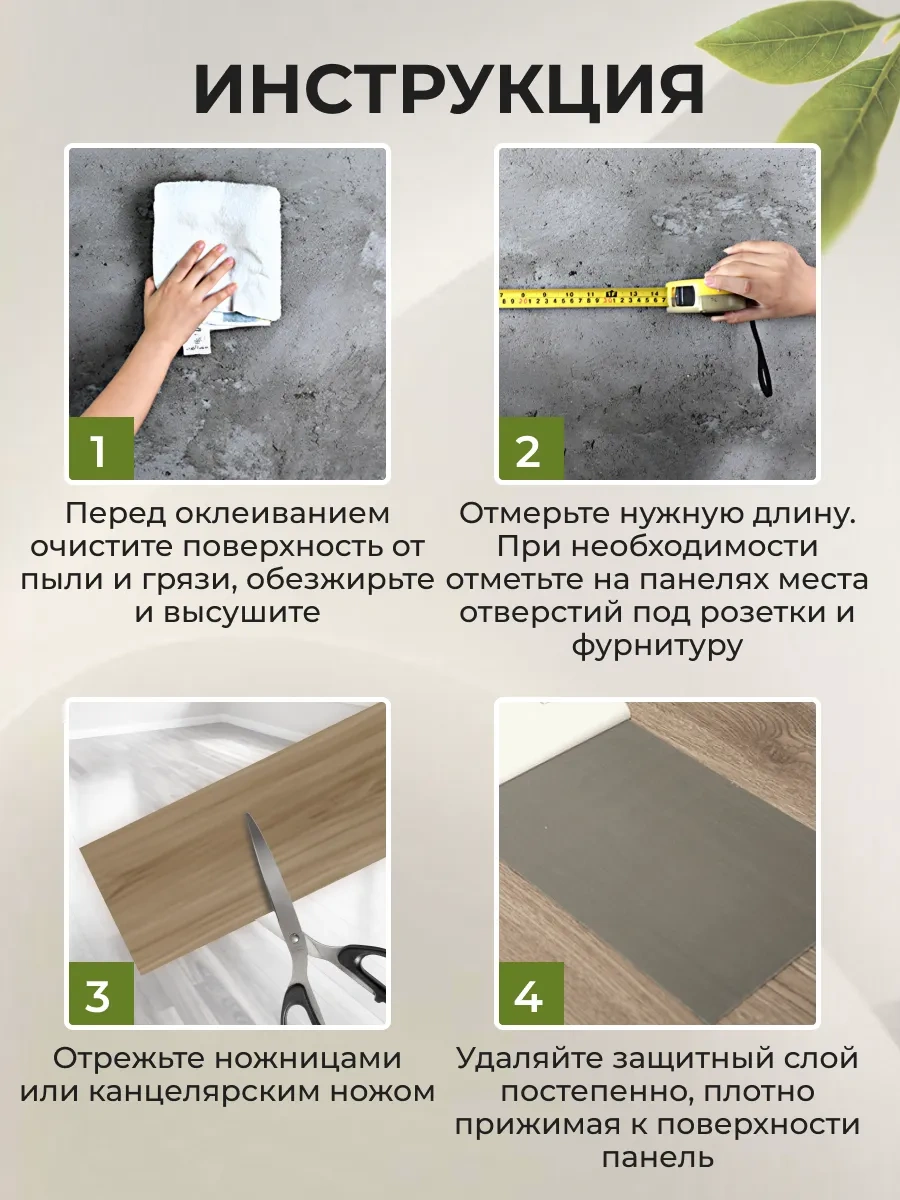 ИНСТРУКЦИЯ

1

Перед оклеиванием очистите поверхность от пыли и грязи, обезжирьте и высушите

2

Отмерьте нужную длину. При необходимости отметьте на панелях места отверстий под розетки и фурнитуру

3

Отрежьте ножницами или канцелярским ножом

4

Удаляйте защитный слой постепенно, плотно прижимая к поверхности панель