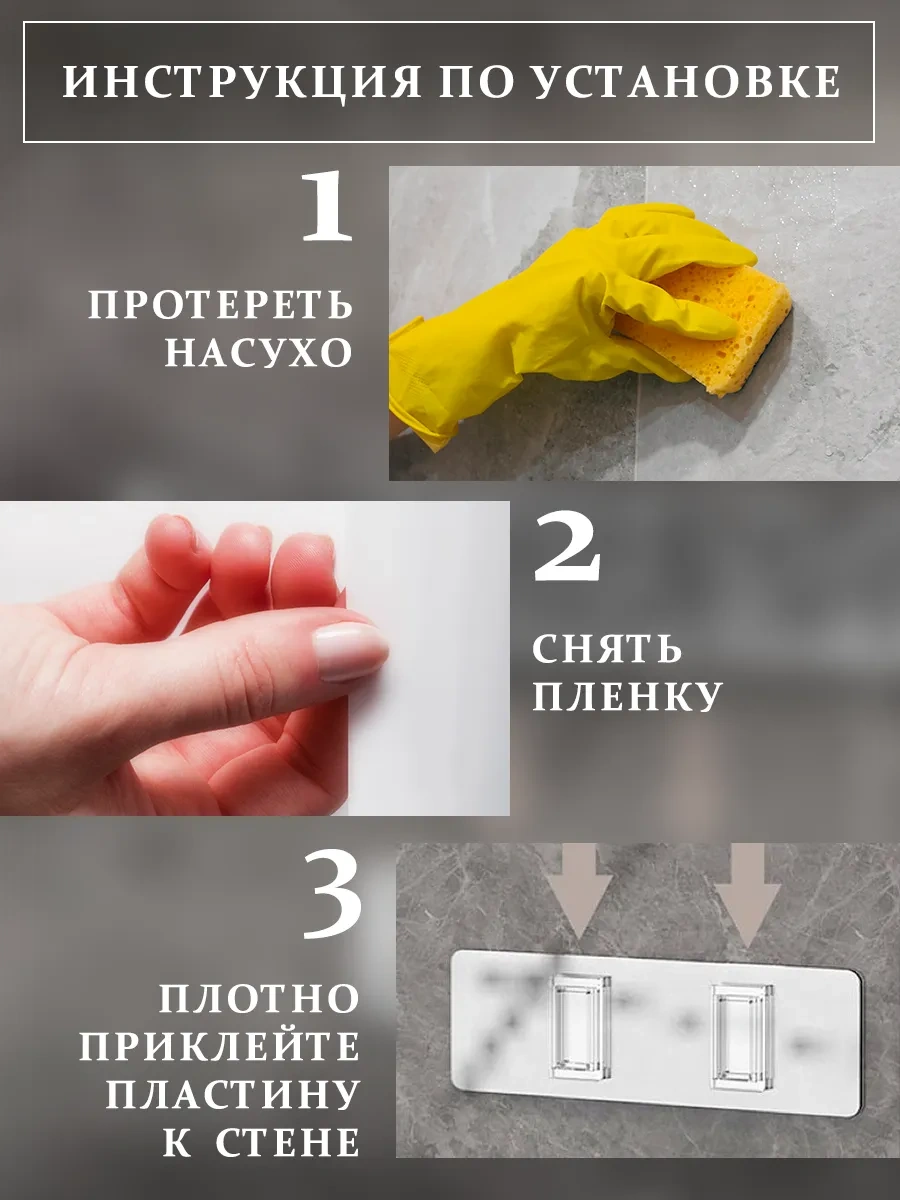 ИНСТРУКЦИЯ ПО УСТАНОВКЕ

1

ПРОТЕРЕТЬ НАСУХО

2

СНЯТЬ ПЛЕНКУ

3

ПЛОТНО ПРИКЛЕЙТЕ ПЛАСТИНУ К СТЕНЕ