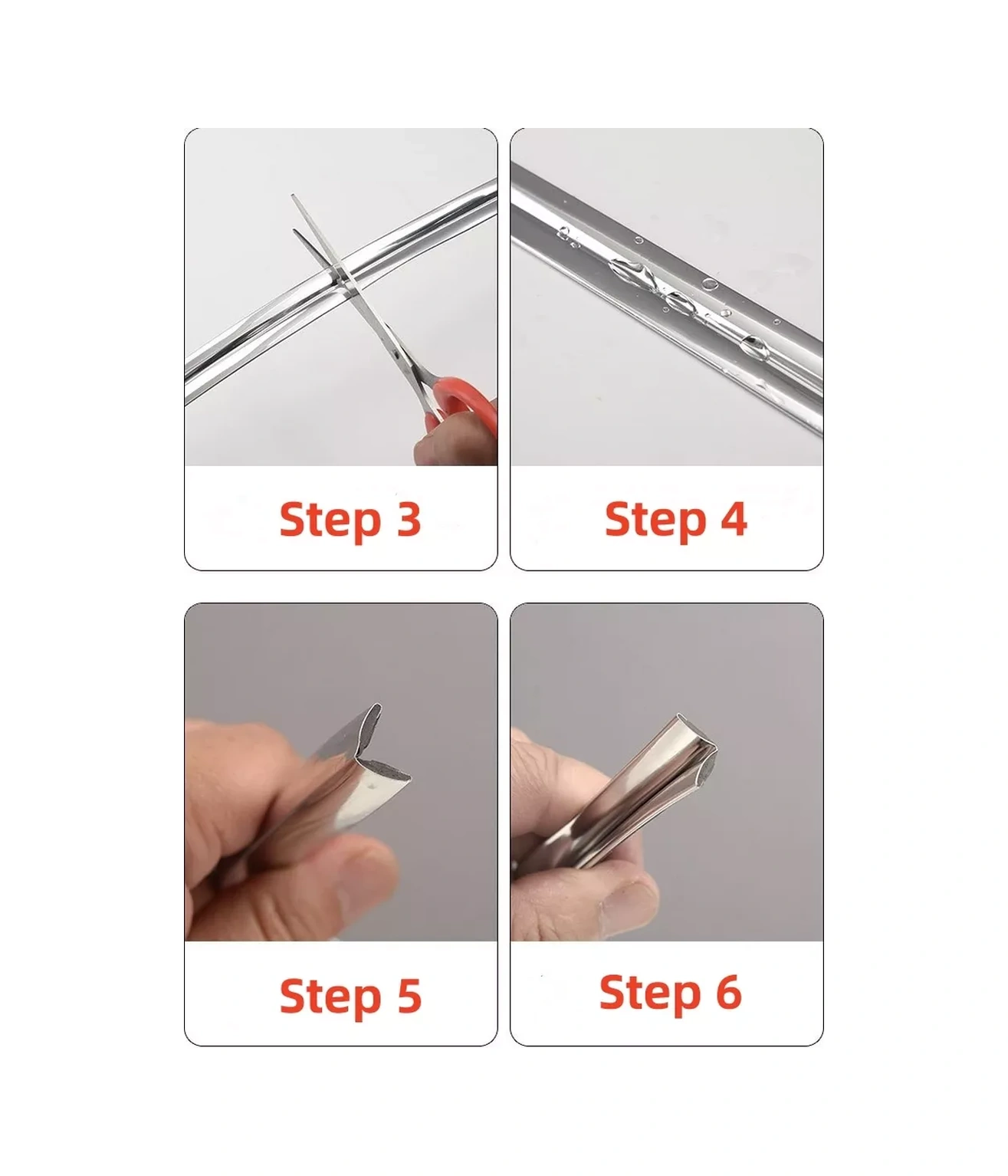 Step 3

Step 4

Step 5

Step 6