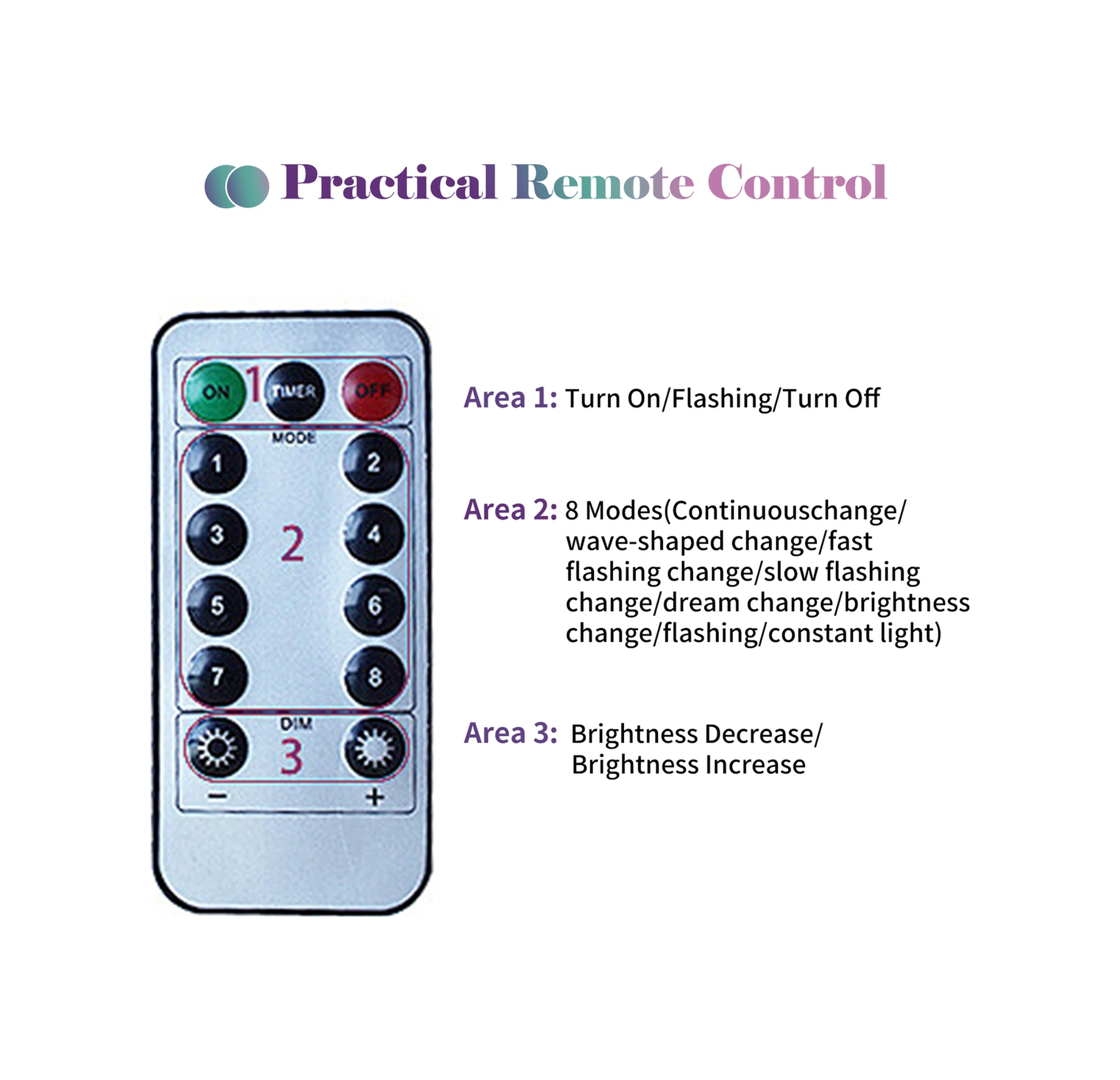 Practical Remote Control

ON 1 TIMER OFF

MODE

1 2

3 2 4

5 6

7 8

DIM

3

− +

Area 1: Turn On/Flashing/Turn Off

Area 2: 8 Modes(Continuouschange/ wave-shaped change/fast flashing change/slow flashing change/dream change/brightness change/flashing/constant light)

Area 3: Brightness Decrease/ Brightness Increase