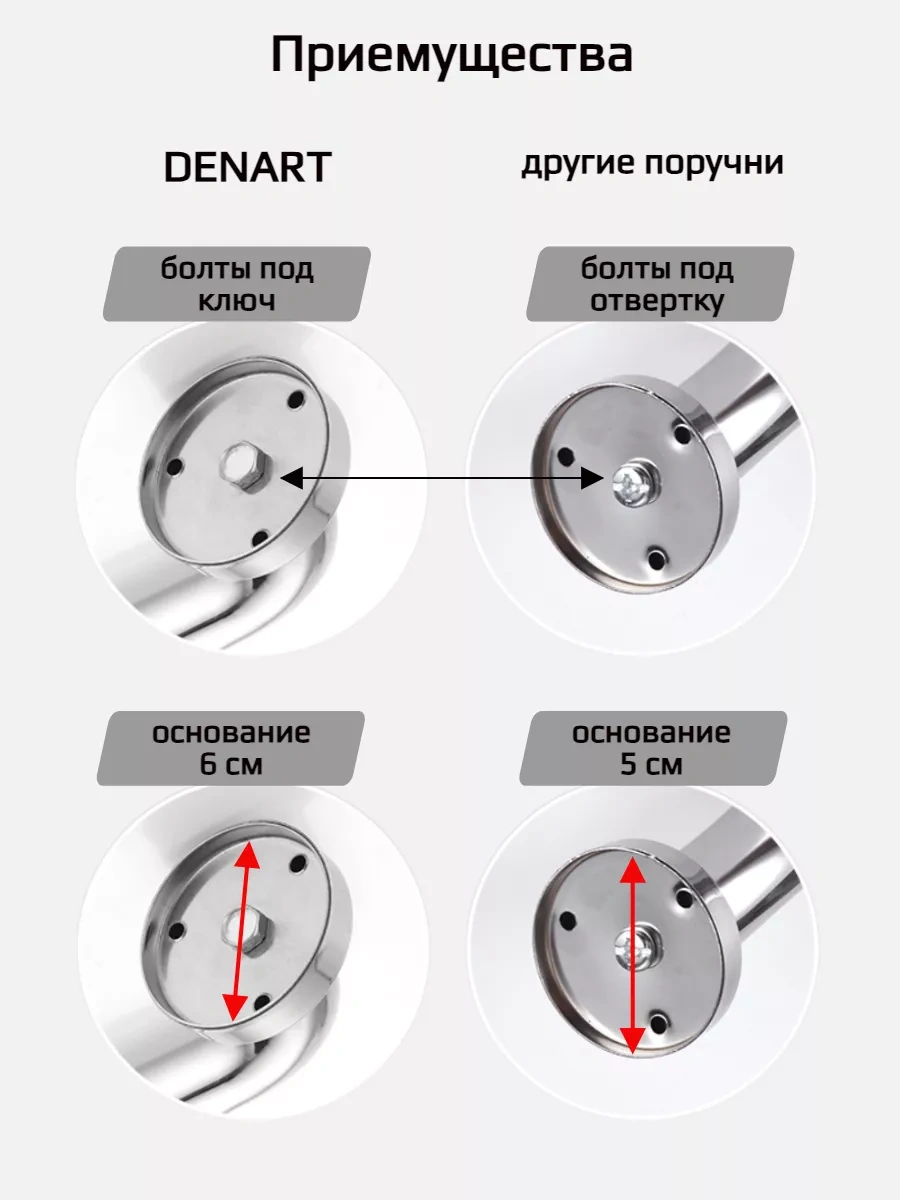 Приемущества

DENART

другие поручни

болты под ключ

болты под отвертку

основание 6 см

основание 5 см