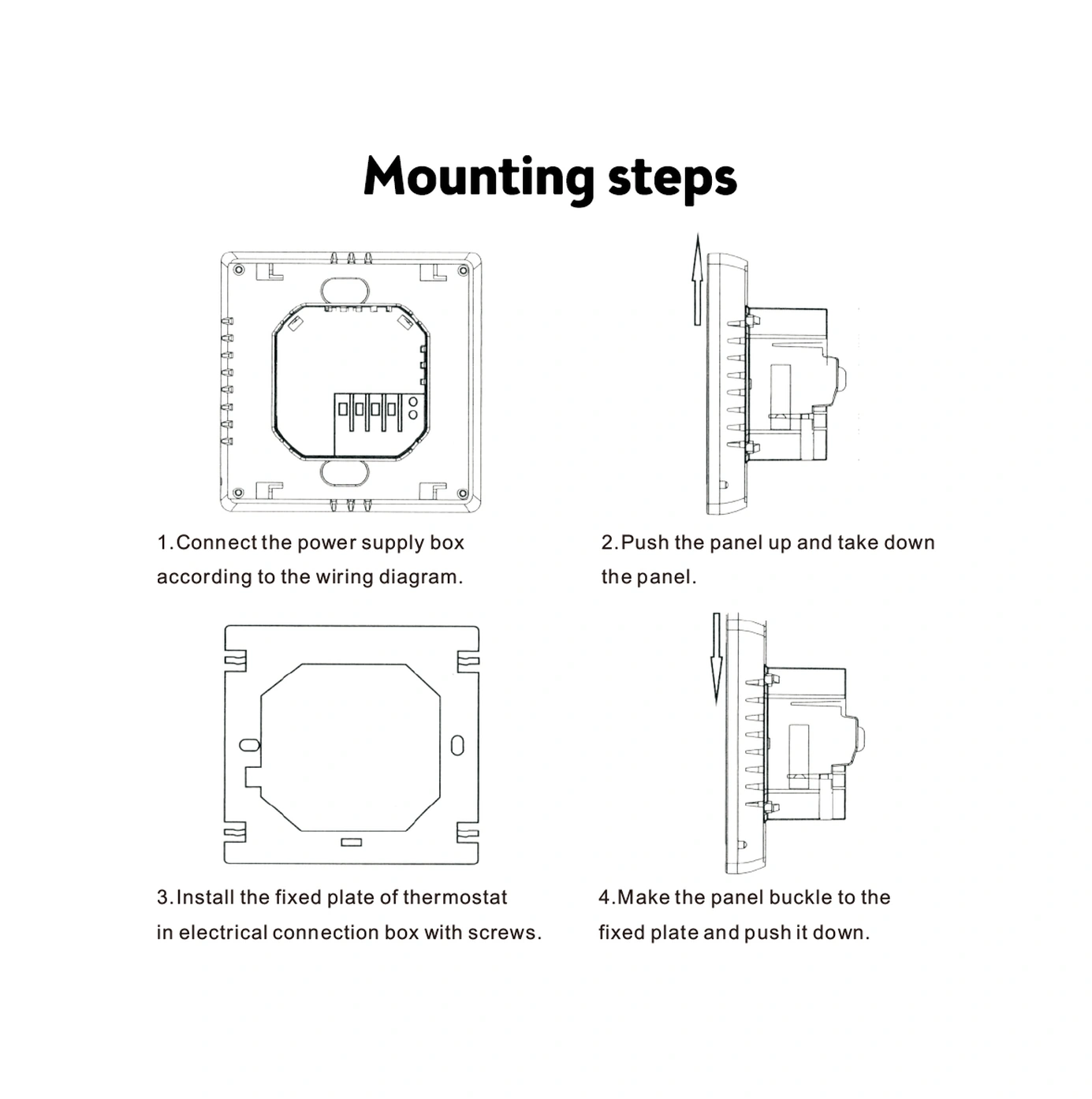 Mounting steps

1.Connect the power supply box according to the wiring diagram.

2.Push the panel up and take down the panel.

3.Install the fixed plate of thermostat in electrical connection box with screws.

4.Make the panel buckle to the fixed plate and push it down.