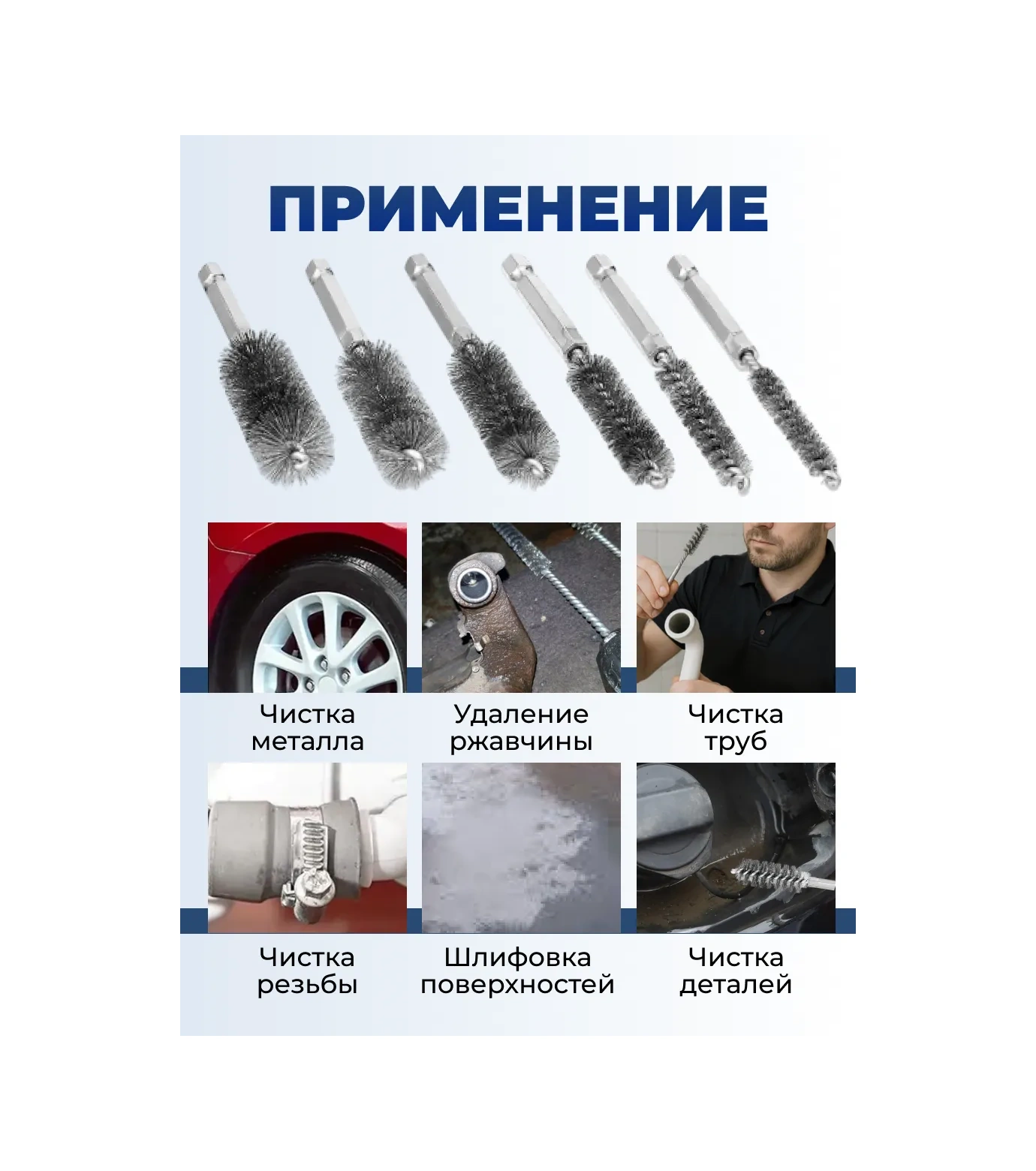 ПРИМЕНЕНИЕ

Чистка металла

Удаление ржавчины

Чистка труб

Чистка резьбы

Шлифовка поверхностей

Чистка деталей