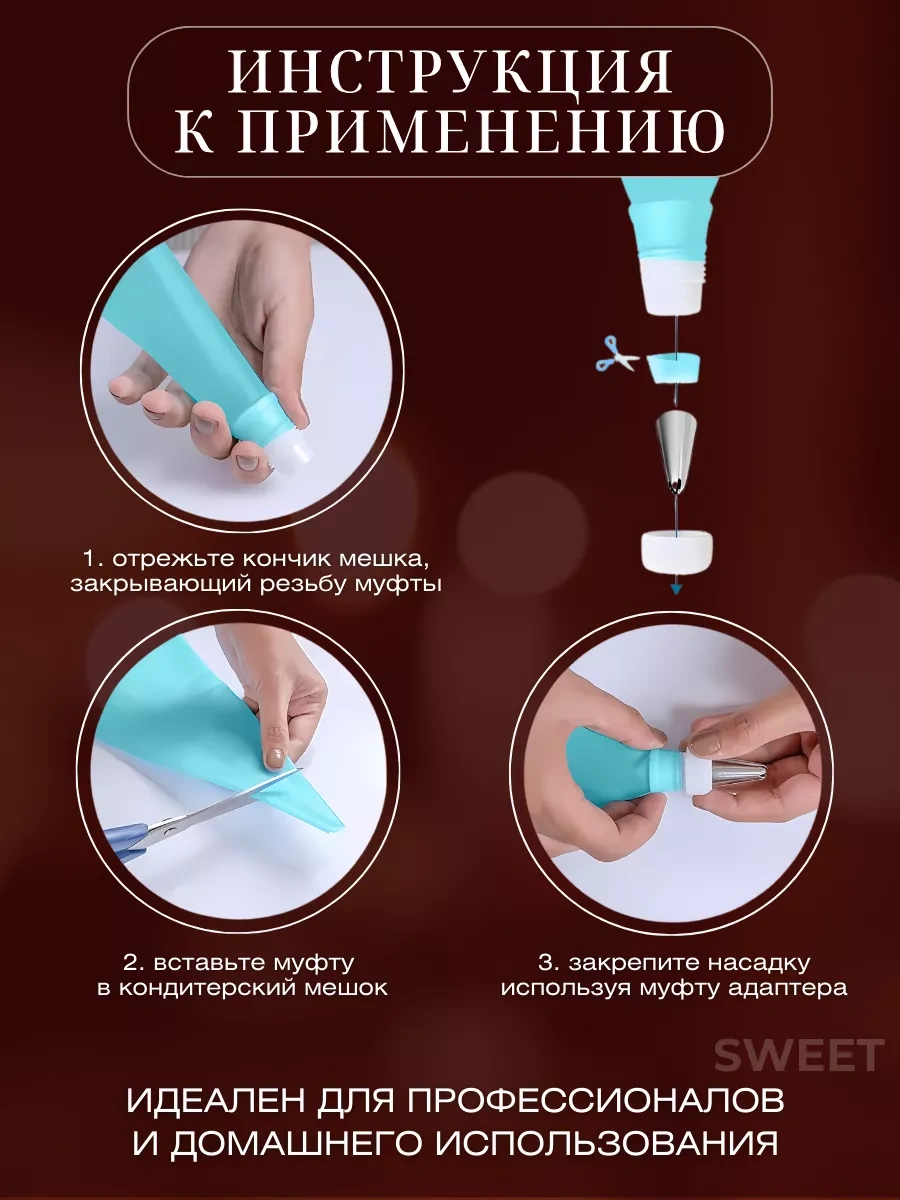 ИНСТРУКЦИЯ К ПРИМЕНЕНИЮ

1. отрежьте кончик мешка, закрывающий резьбу муфты

2. вставьте муфту в кондитерский мешок

3. закрепите насадку используя муфту адаптера

SWEET

ИДЕАЛЕН ДЛЯ ПРОФЕССИОНАЛОВ И ДОМАШНЕГО ИСПОЛЬЗОВАНИЯ