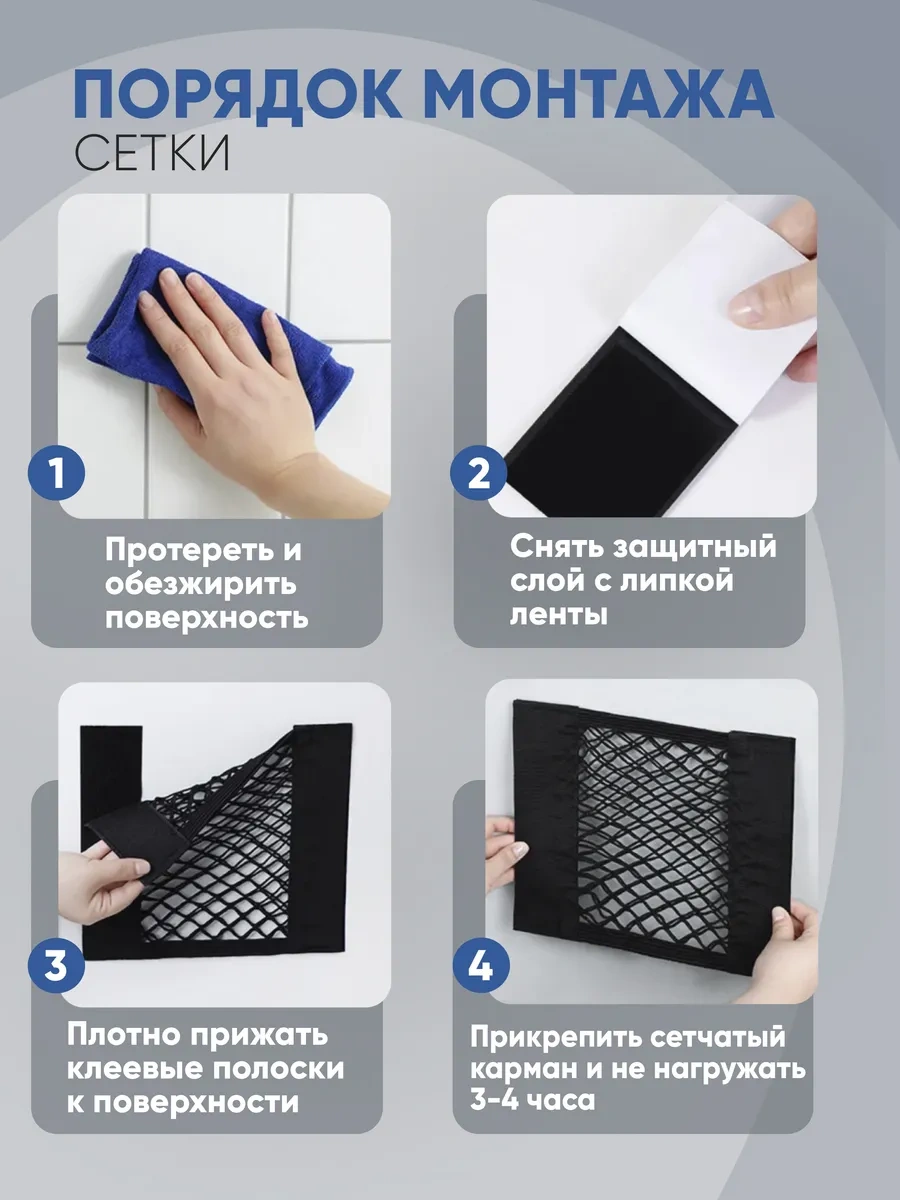 ПОРЯДОК МОНТАЖА
СЕТКИ

1

Протереть и обезжирить поверхность

2

Снять защитный слой с липкой ленты

3

Плотно прижать клеевые полоски к поверхности

4

Прикрепить сетчатый карман и не нагружать 3-4 часа