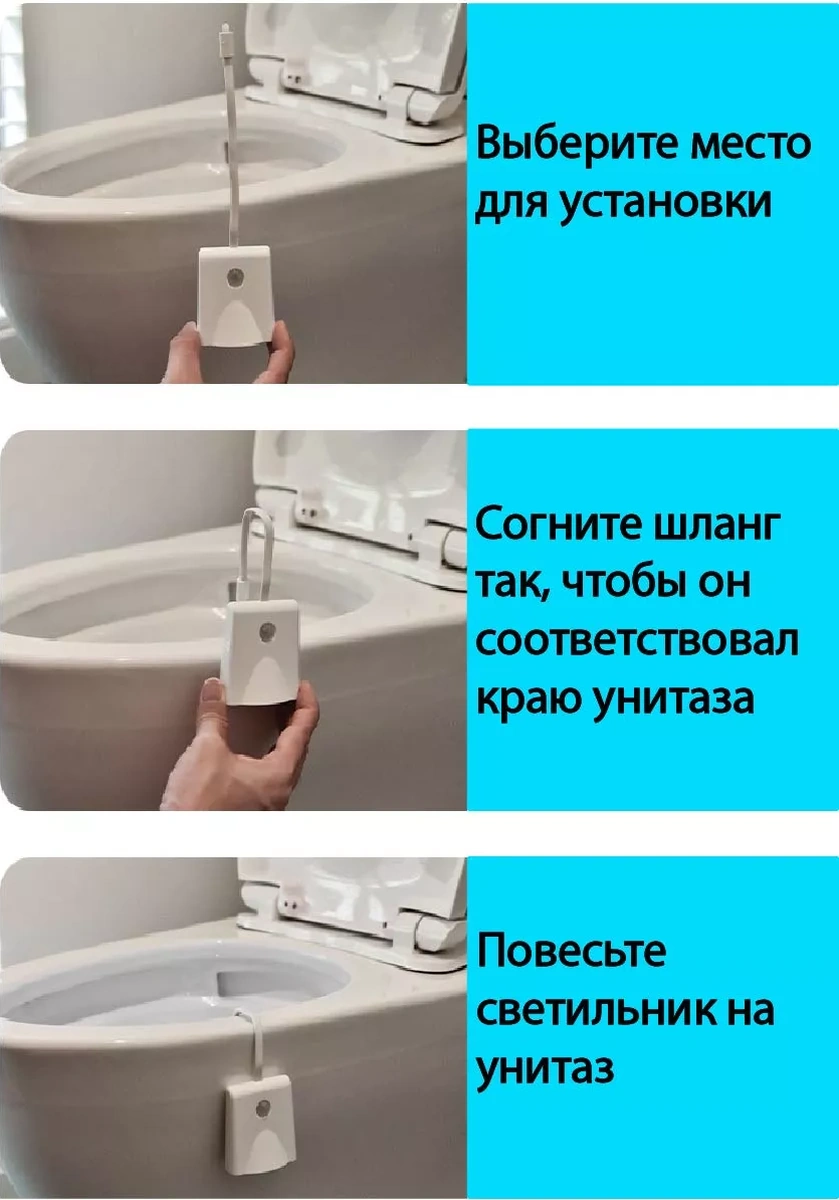 Выберите место для установки

Согните шланг так, чтобы он соответствовал краю унитаза

Повесьте светильник на унитаз