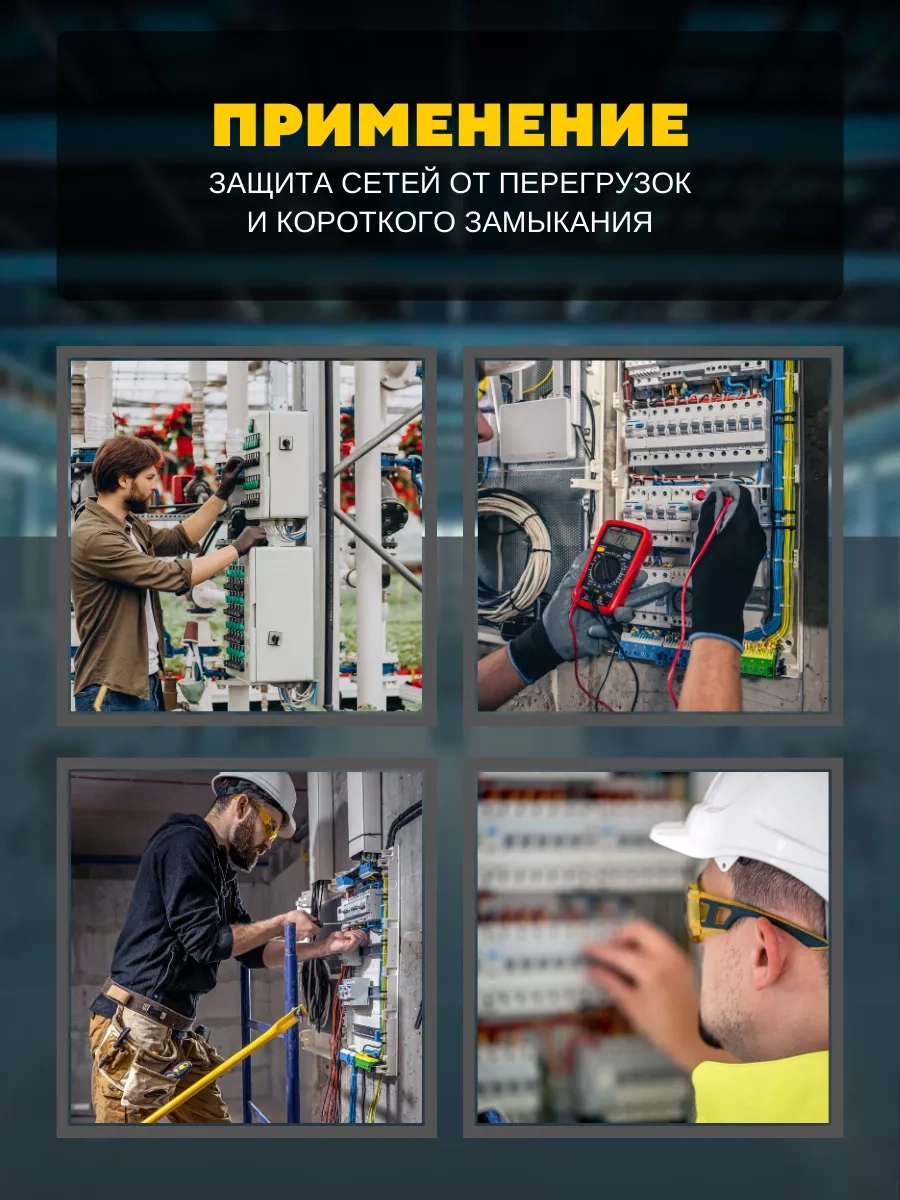 ПРИМЕНЕНИЕ

ЗАЩИТА СЕТЕЙ ОТ ПЕРЕГРУЗОК И КОРОТКОГО ЗАМЫКАНИЯ