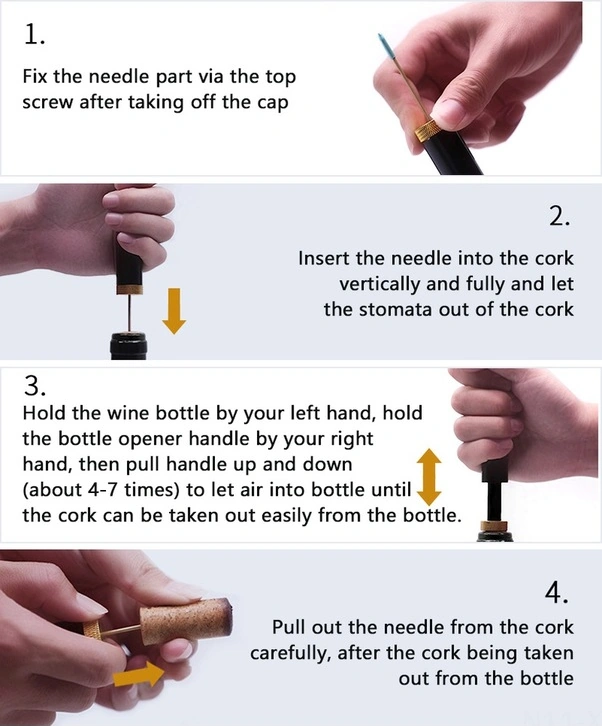 1.

Fix the needle part via the top screw after taking off the cap

2.

Insert the needle into the cork vertically and fully and let the stomata out of the cork

3.

Hold the wine bottle by your left hand, hold the bottle opener handle by your right hand, then pull handle up and down (about 4-7 times) to let air into bottle until the cork can be taken out easily from the bottle.

4.

Pull out the needle from the cork carefully, after the cork being taken out from the bottle