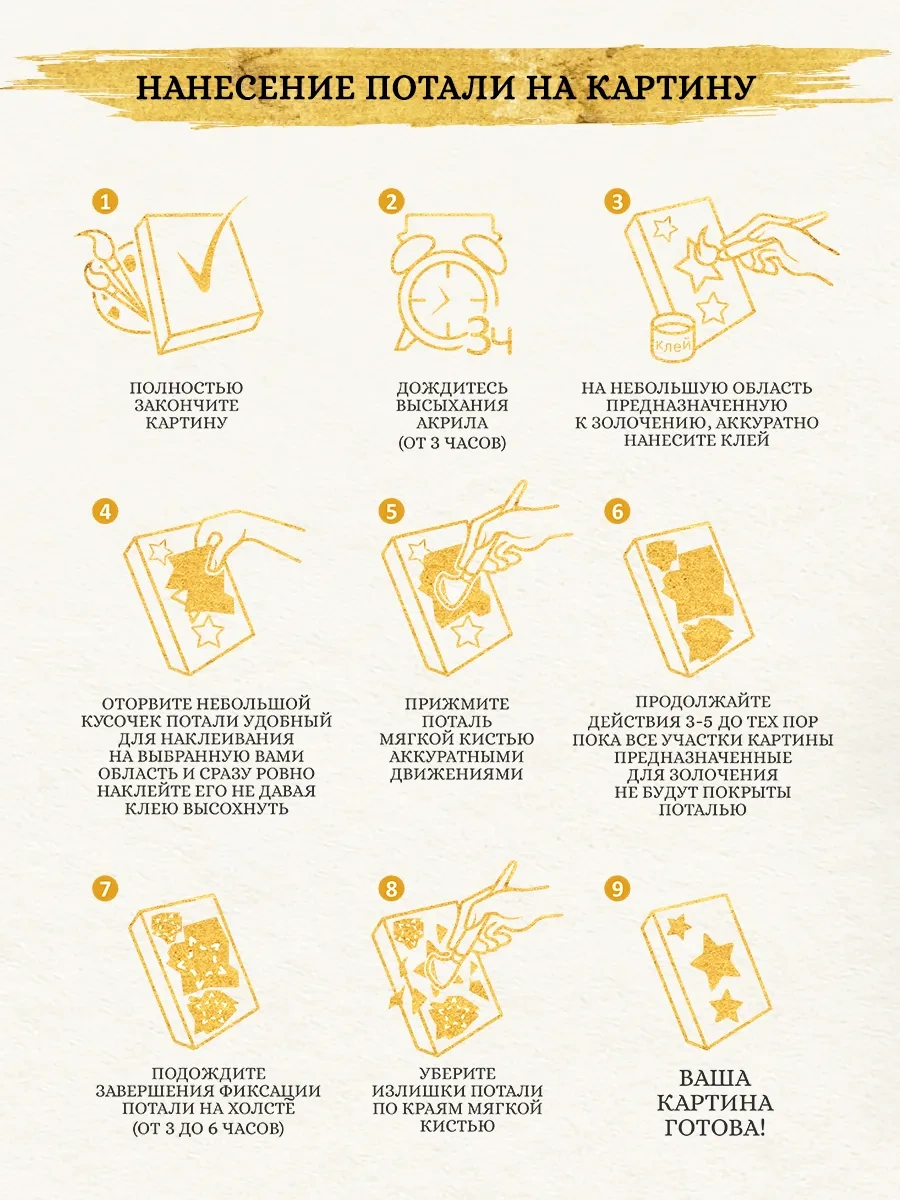 НАНЕСЕНИЕ ПОТАЛИ НА КАРТИНУ

1

ПОЛНОСТЬЮ ЗАКОНЧИТЕ КАРТИНУ

2

3ч

ДОЖДИТЕСЬ ВЫСЫХАНИЯ АКРИЛА (ОТ 3 ЧАСОВ)

3

Клей

НА НЕБОЛЬШУЮ ОБЛАСТЬ ПРЕДНАЗНАЧЕННУЮ К ЗОЛОЧЕНИЮ, АККУРАТНО НАНЕСИТЕ КЛЕЙ

4

ОТОРВИТЕ НЕБОЛЬШОЙ КУСОЧЕК ПОТАЛИ УДОБНЫЙ ДЛЯ НАКЛЕИВАНИЯ НА ВЫБРАННУЮ ВАМИ ОБЛАСТЬ И СРАЗУ РОВНО НАКЛЕЙТЕ ЕГО НЕ ДАВАЯ КЛЕЮ ВЫСОХНУТЬ

5

ПРИЖМИТЕ ПОТАЛЬ МЯГКОЙ КИСТЬЮ АККУРАТНЫМИ ДВИЖЕНИЯМИ

6

ПРОДОЛЖАЙТЕ ДЕЙСТВИЯ 3-5 ДО ТЕХ ПОР ПОКА ВСЕ УЧАСТКИ КАРТИНЫ ПРЕДНАЗНАЧЕННЫЕ ДЛЯ ЗОЛОЧЕНИЯ НЕ БУДУТ ПОКРЫТЫ ПОТАЛЬЮ

7

ПОДОЖДИТЕ ЗАВЕРШЕНИЯ ФИКСАЦИИ ПОТАЛИ НА ХОЛСТЕ (ОТ 3 ДО 6 ЧАСОВ)

8

УБЕРИТЕ ИЗЛИШКИ ПОТАЛИ ПО КРАЯМ МЯГКОЙ КИСТЬЮ

9

ВАША КАРТИНА ГОТОВА!