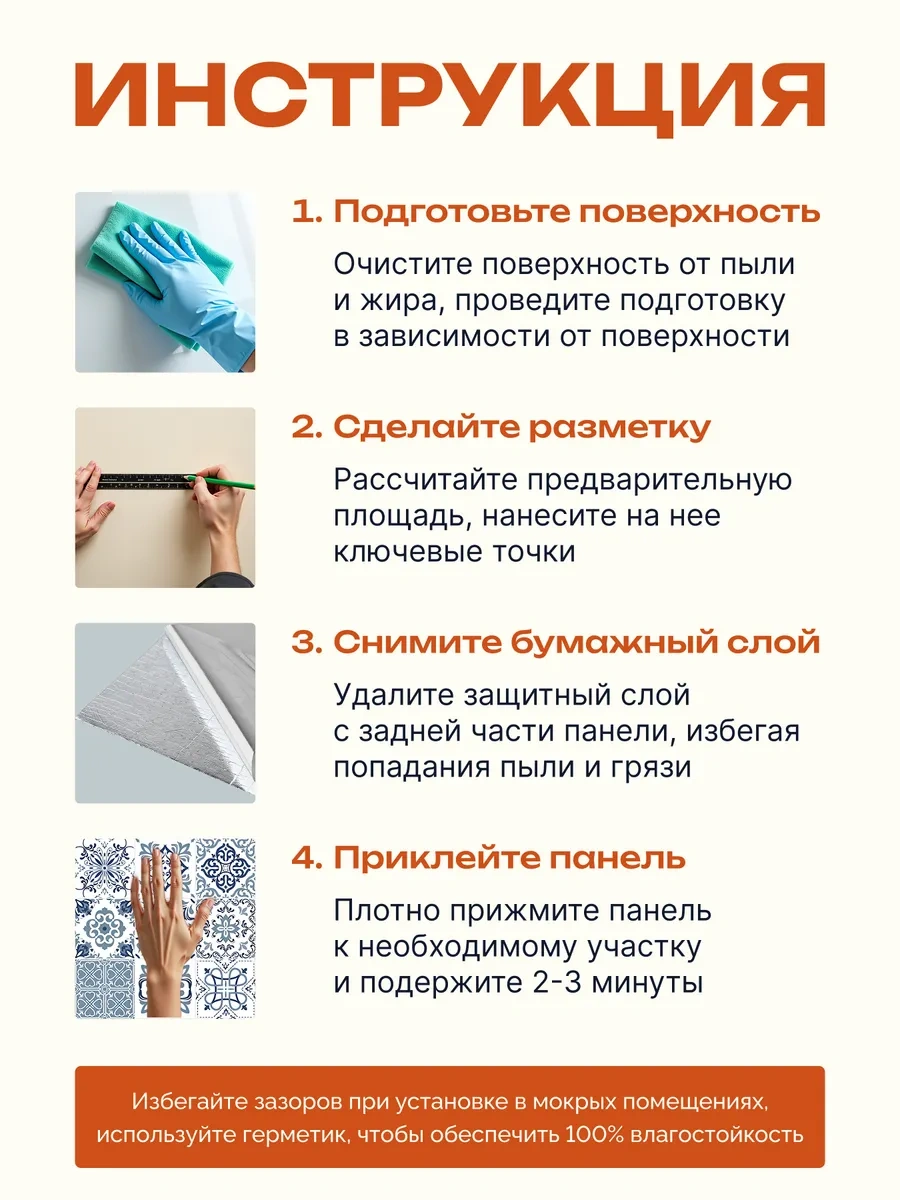 ИНСТРУКЦИЯ

1. Подготовьте поверхность

Очистите поверхность от пыли и жира, проведите подготовку в зависимости от поверхности

2. Сделайте разметку

Рассчитайте предварительную площадь, нанесите на нее ключевые точки

3. Снимите бумажный слой

Удалите защитный слой с задней части панели, избегая попадания пыли и грязи

4. Приклейте панель

Плотно прижмите панель к необходимому участку и подержите 2-3 минуты

Избегайте зазоров при установке в мокрых помещениях, используйте герметик, чтобы обеспечить 100% влагостойкость