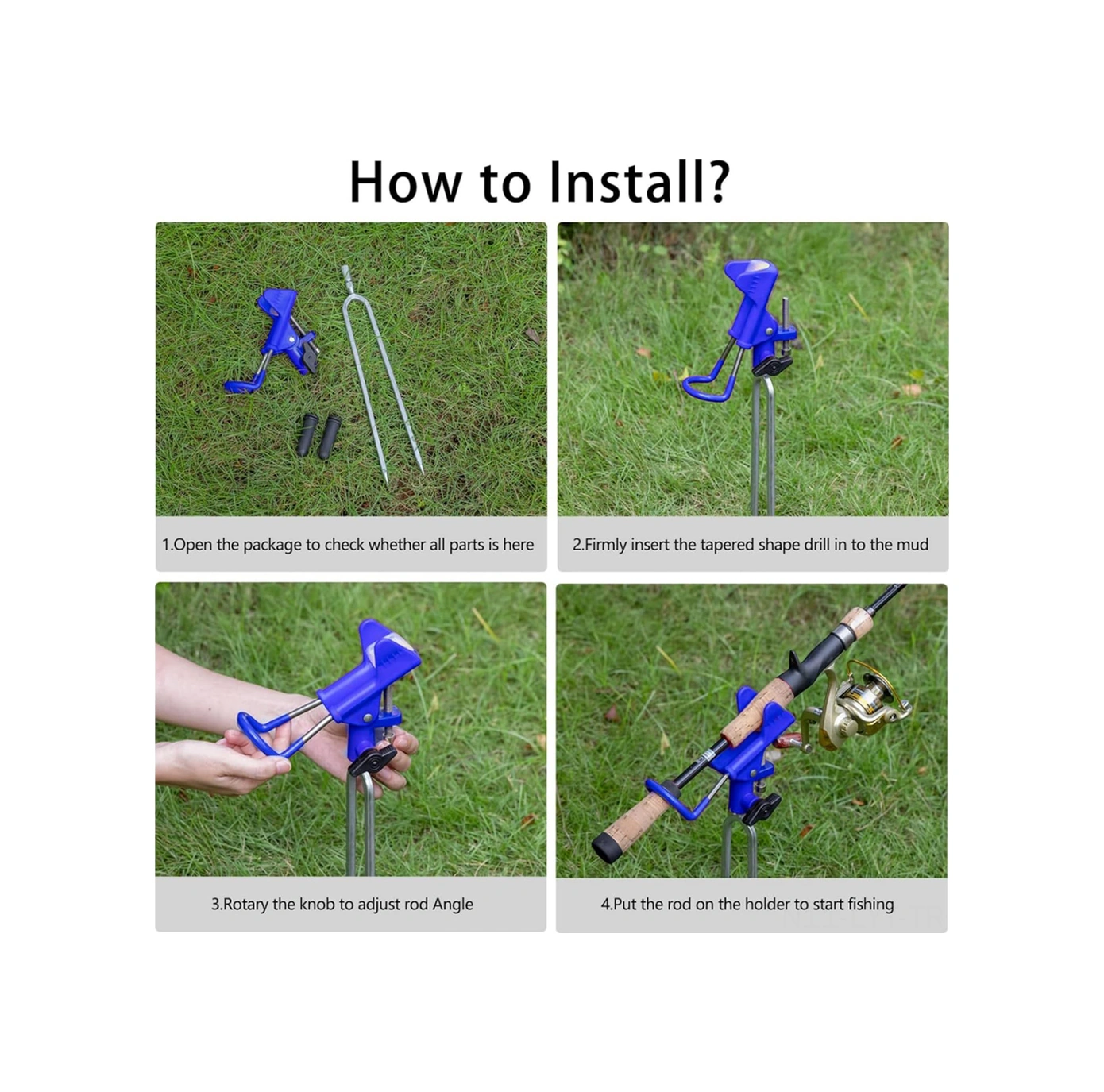 How to Install?

1.Open the package to check whether all parts is here

2.Firmly insert the tapered shape drill in to the mud

3.Rotary the knob to adjust rod Angle

4.Put the rod on the holder to start fishing