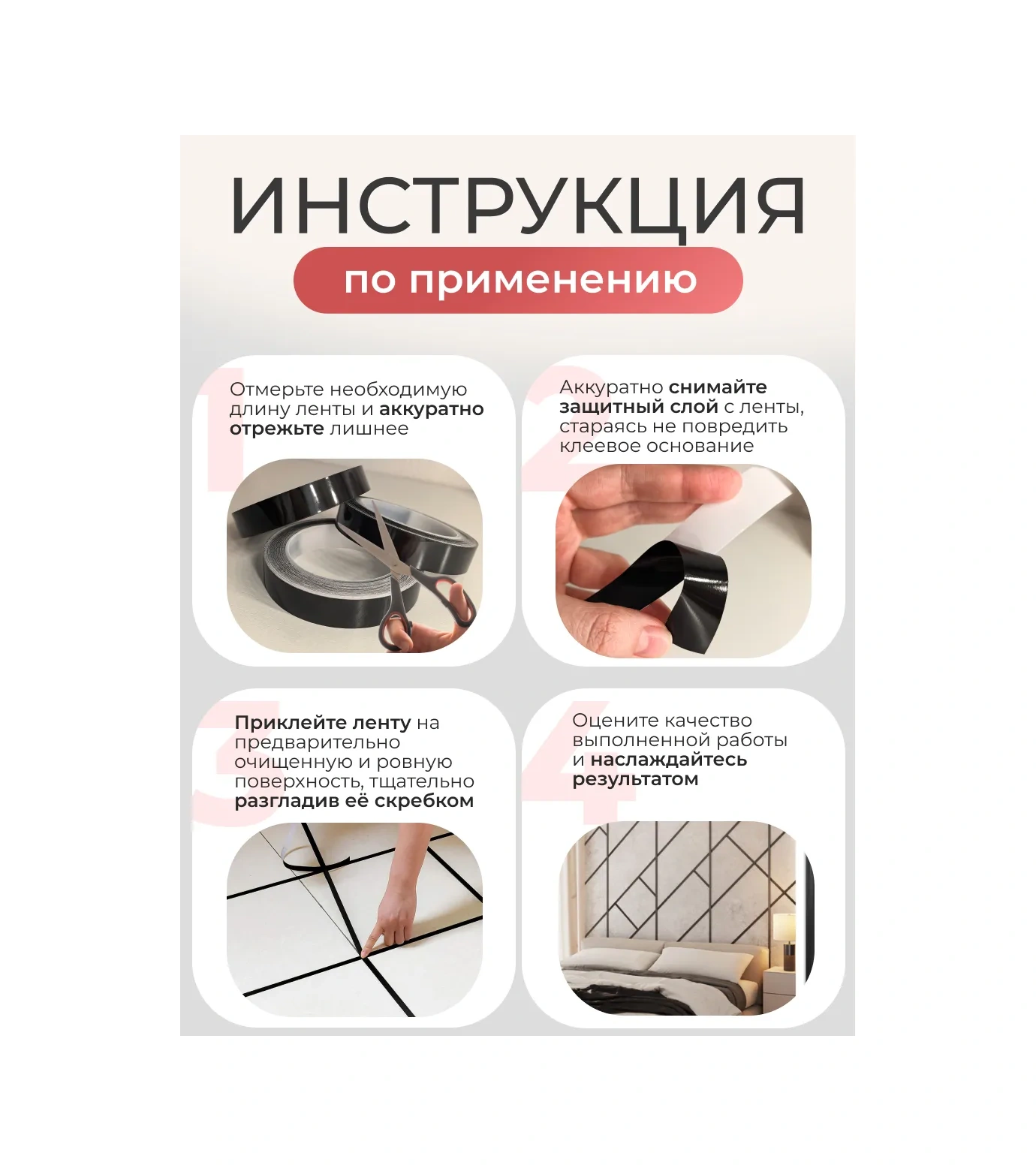 ИНСТРУКЦИЯ

по применению

1

Отмерьте необходимую длину ленты и аккуратно отрежьте лишнее

2

Аккуратно снимайте защитный слой с ленты, стараясь не повредить клеевое основание

3

Приклейте ленту на предварительно очищенную и ровную поверхность, тщательно разгладив её скребком

4

Оцените качество выполненной работы и наслаждайтесь результатом