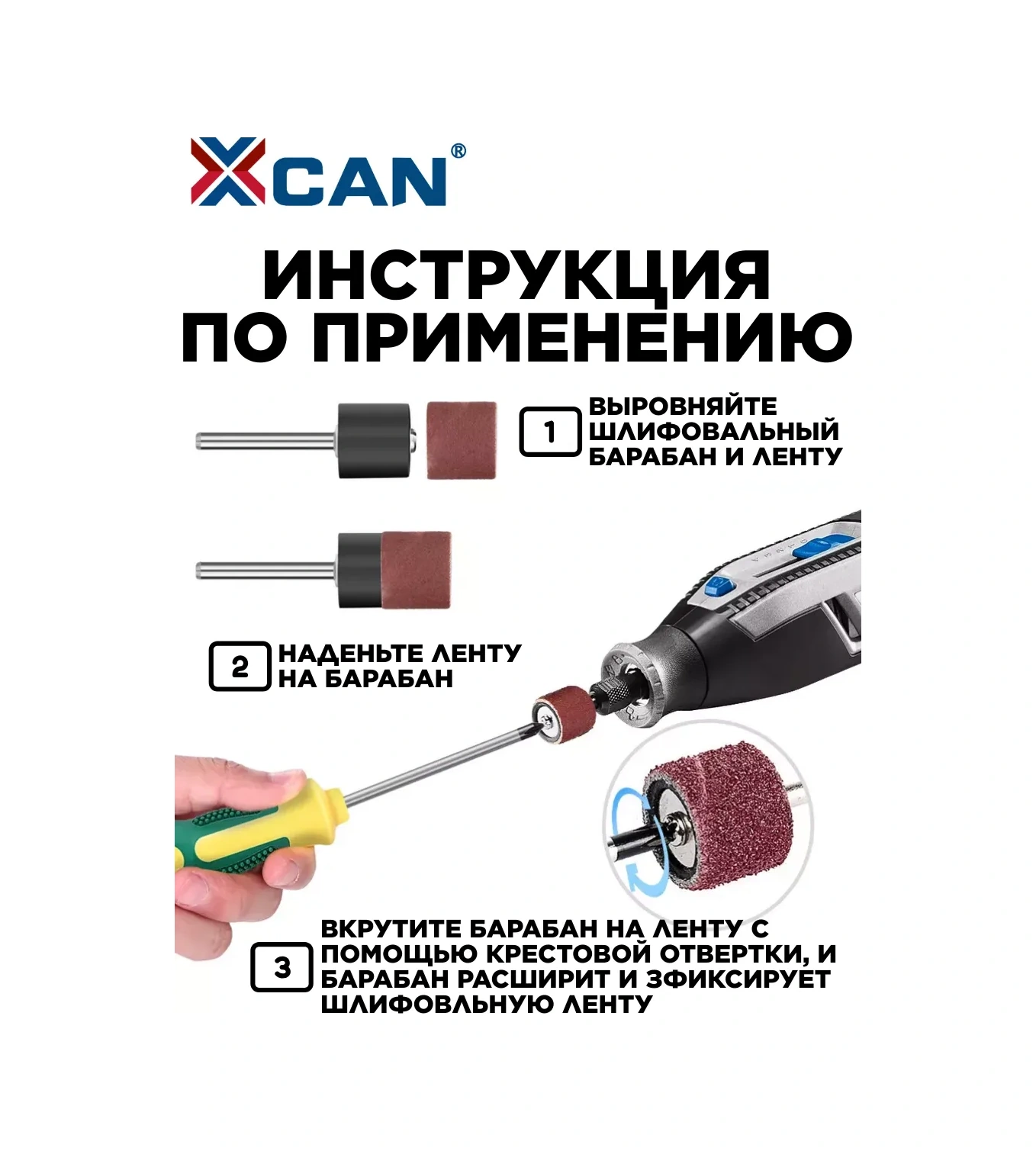 XCAN®

ИНСТРУКЦИЯ ПО ПРИМЕНЕНИЮ

1 ВЫРОВНЯЙТЕ ШЛИФОВАЛЬНЫЙ БАРАБАН И ЛЕНТУ

2 НАДЕНЬТЕ ЛЕНТУ НА БАРАБАН

3 ВКРУТИТЕ БАРАБАН НА ЛЕНТУ С ПОМОЩЬЮ КРЕСТОВОЙ ОТВЕРТКИ, И БАРАБАН РАСШИРИТ И ЗФИКСИРУЕТ ШЛИФОВЛЬНУЮ ЛЕНТУ