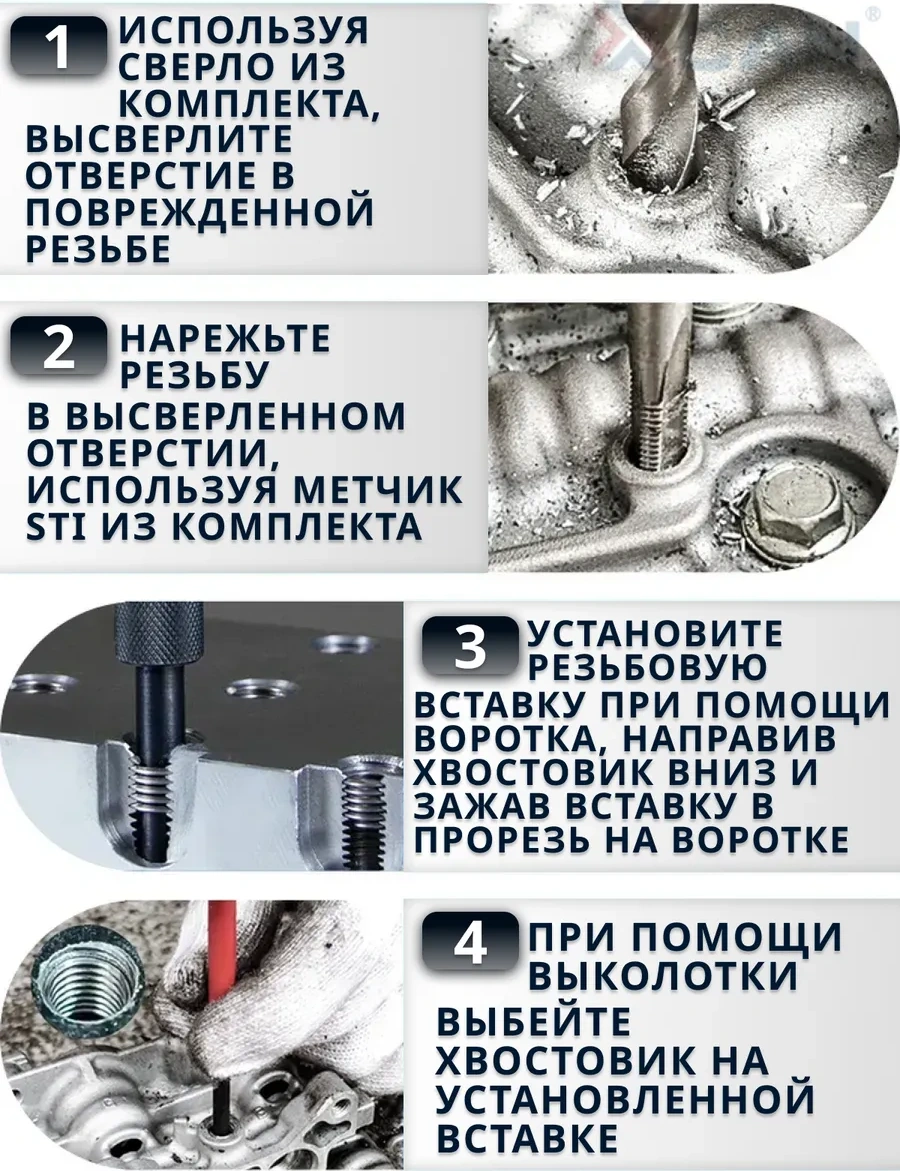 1 ИСПОЛЬЗУЯ СВЕРЛО ИЗ КОМПЛЕКТА, ВЫСВЕРЛИТЕ ОТВЕРСТИЕ В ПОВРЕЖДЕННОЙ РЕЗЬБЕ

2 НАРЕЖЬТЕ РЕЗЬБУ В ВЫСВЕРЛЕННОМ ОТВЕРСТИИ, ИСПОЛЬЗУЯ МЕТЧИК STI ИЗ КОМПЛЕКТА

3 УСТАНОВИТЕ РЕЗЬБОВУЮ ВСТАВКУ ПРИ ПОМОЩИ ВОРОТКА, НАПРАВИВ ХВОСТОВИК ВНИЗ И ЗАЖАВ ВСТАВКУ В ПРОРЕЗЬ НА ВОРОТКЕ

4 ПРИ ПОМОЩИ ВЫКОЛОТКИ ВЫБЕЙТЕ ХВОСТОВИК НА УСТАНОВЛЕННОЙ ВСТАВКЕ