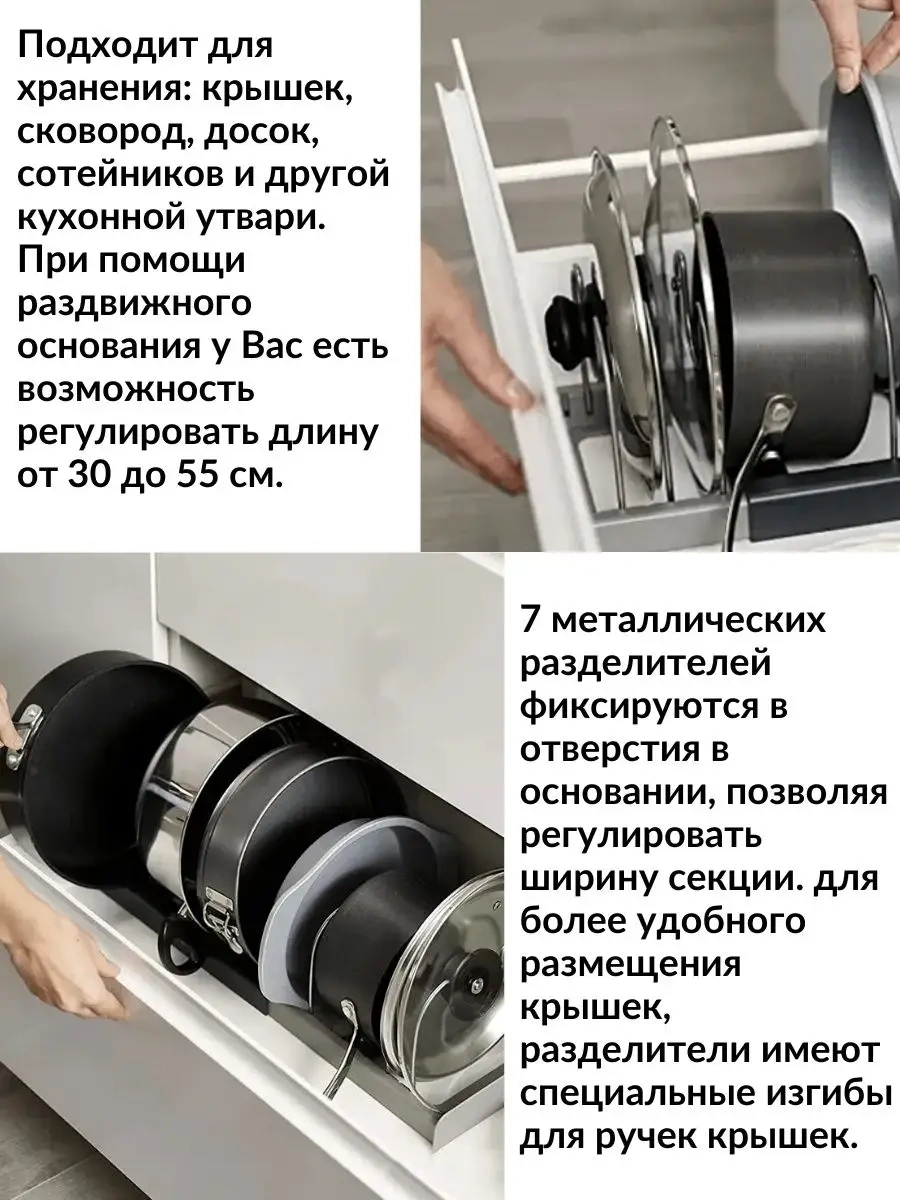 Подходит для хранения: крышек, сковород, досок, сотейников и другой кухонной утвари. При помощи раздвижного основания у Вас есть возможность регулировать длину от 30 до 55 см.

7 металлических разделителей фиксируются в отверстия в основании, позволяя регулировать ширину секции. для более удобного размещения крышек, разделители имеют специальные изгибы для ручек крышек.