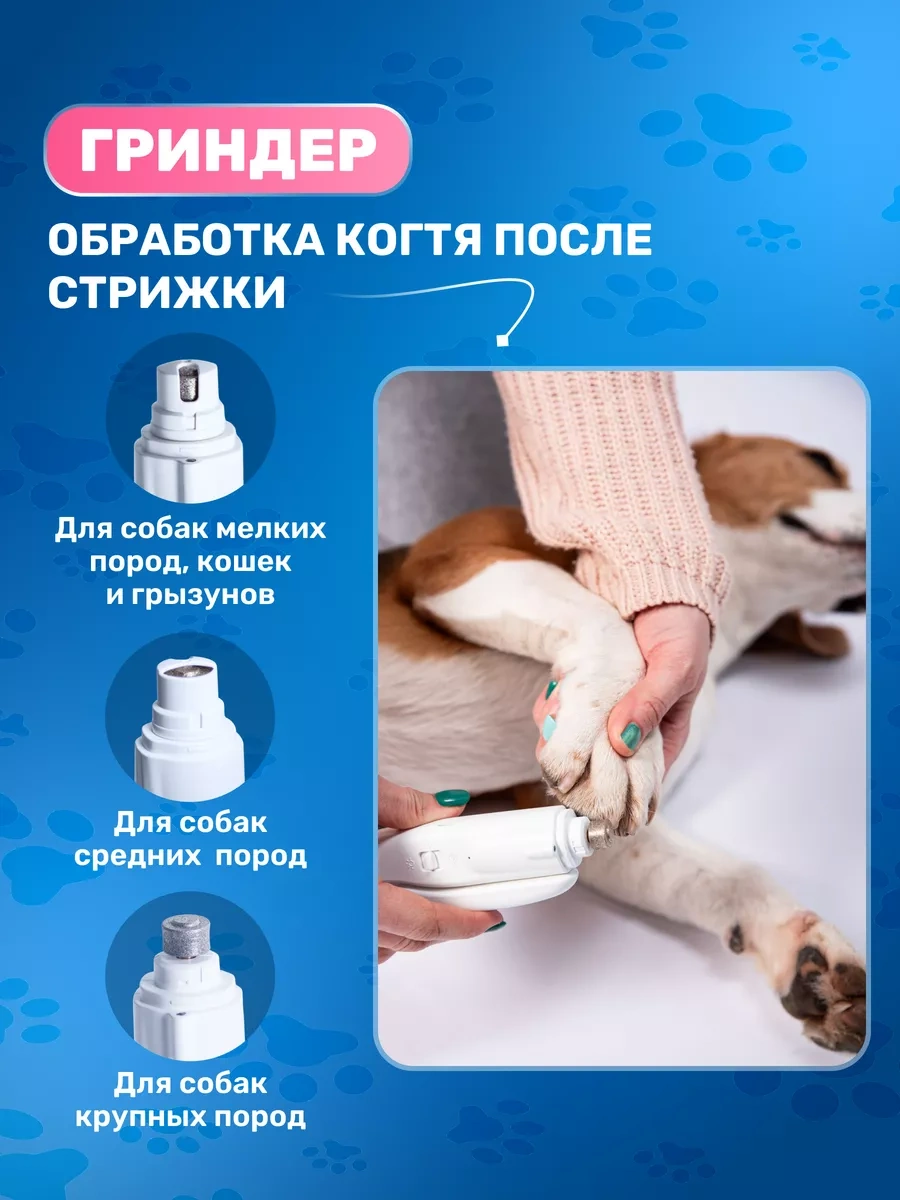 ГРИНДЕР

ОБРАБОТКА КОГТЯ ПОСЛЕ СТРИЖКИ

Для собак мелких пород, кошек и грызунов

Для собак средних пород

Для собак крупных пород