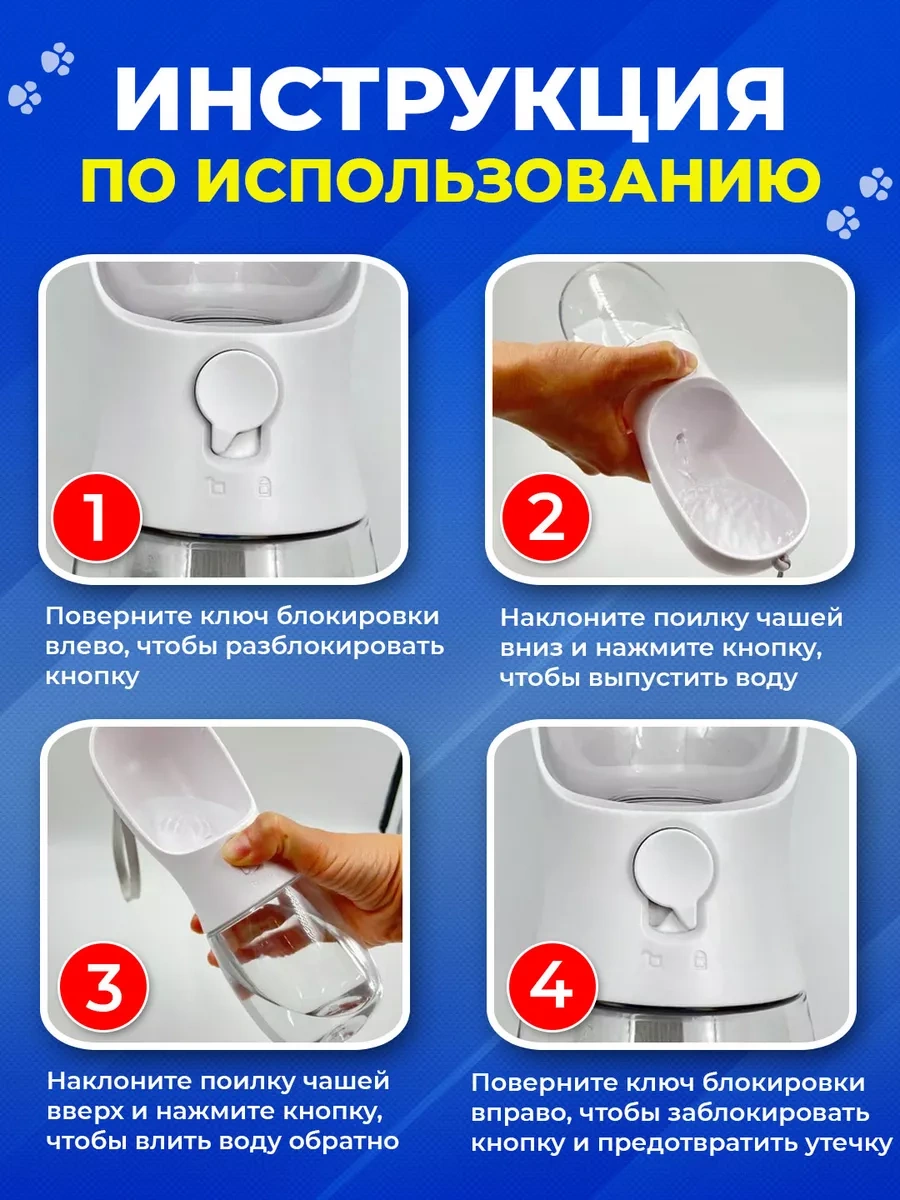 ИНСТРУКЦИЯ
ПО ИСПОЛЬЗОВАНИЮ

1

Поверните ключ блокировки влево, чтобы разблокировать кнопку

2

Наклоните поилку чашей вниз и нажмите кнопку, чтобы выпустить воду

3

Наклоните поилку чашей вверх и нажмите кнопку, чтобы влить воду обратно

4

Поверните ключ блокировки вправо, чтобы заблокировать кнопку и предотвратить утечку