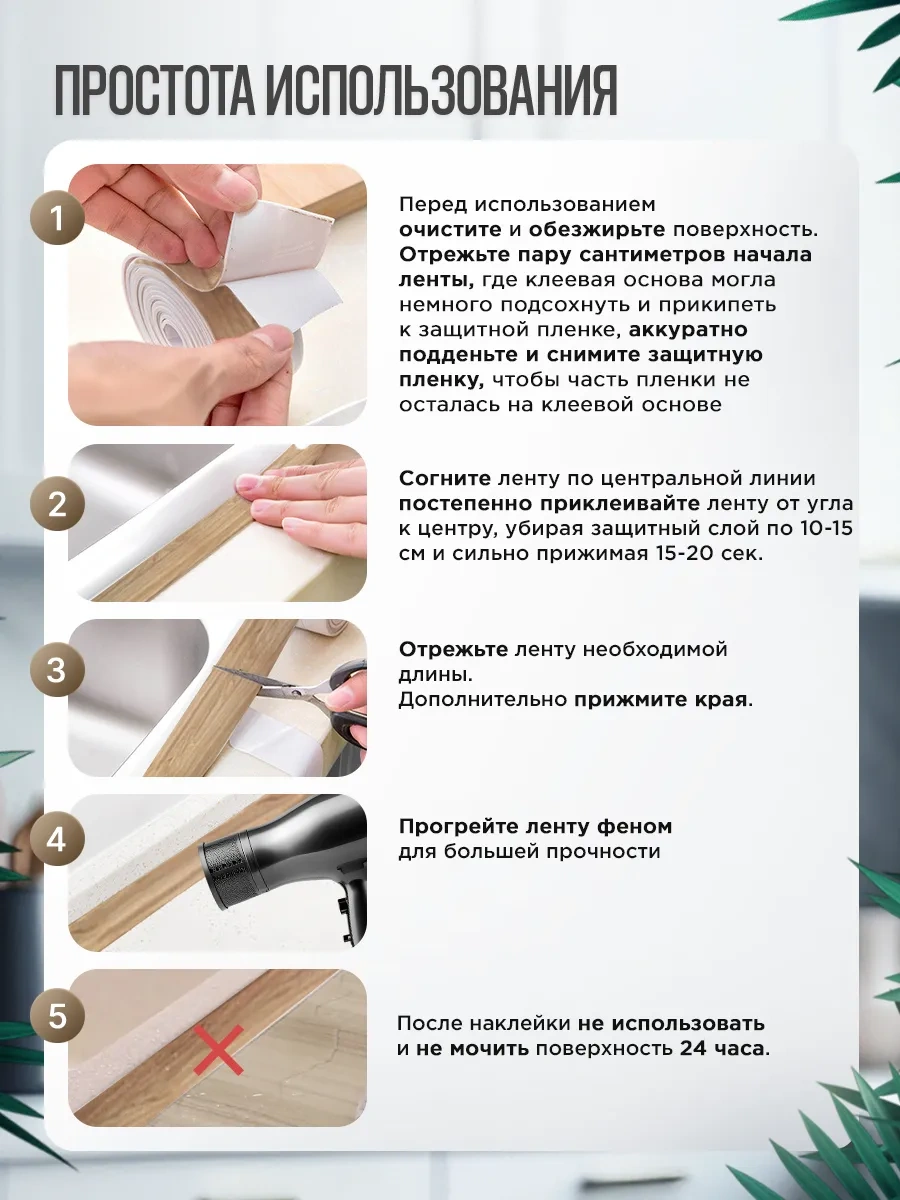 ПРОСТОТА ИСПОЛЬЗОВАНИЯ

1

Перед использованием очистите и обезжирьте поверхность. Отрежьте пару сантиметров начала ленты, где клеевая основа могла немного подсохнуть и прикипеть к защитной пленке, аккуратно подденьте и снимите защитную пленку, чтобы часть пленки не осталась на клеевой основе

2

Согните ленту по центральной линии постепенно приклеивайте ленту от угла к центру, убирая защитный слой по 10-15 см и сильно прижимая 15-20 сек.

3

Отрежьте ленту необходимой длины.
Дополнительно прижмите края.

4

Прогрейте ленту феном для большей прочности

5

После наклейки не использовать и не мочить поверхность 24 часа.