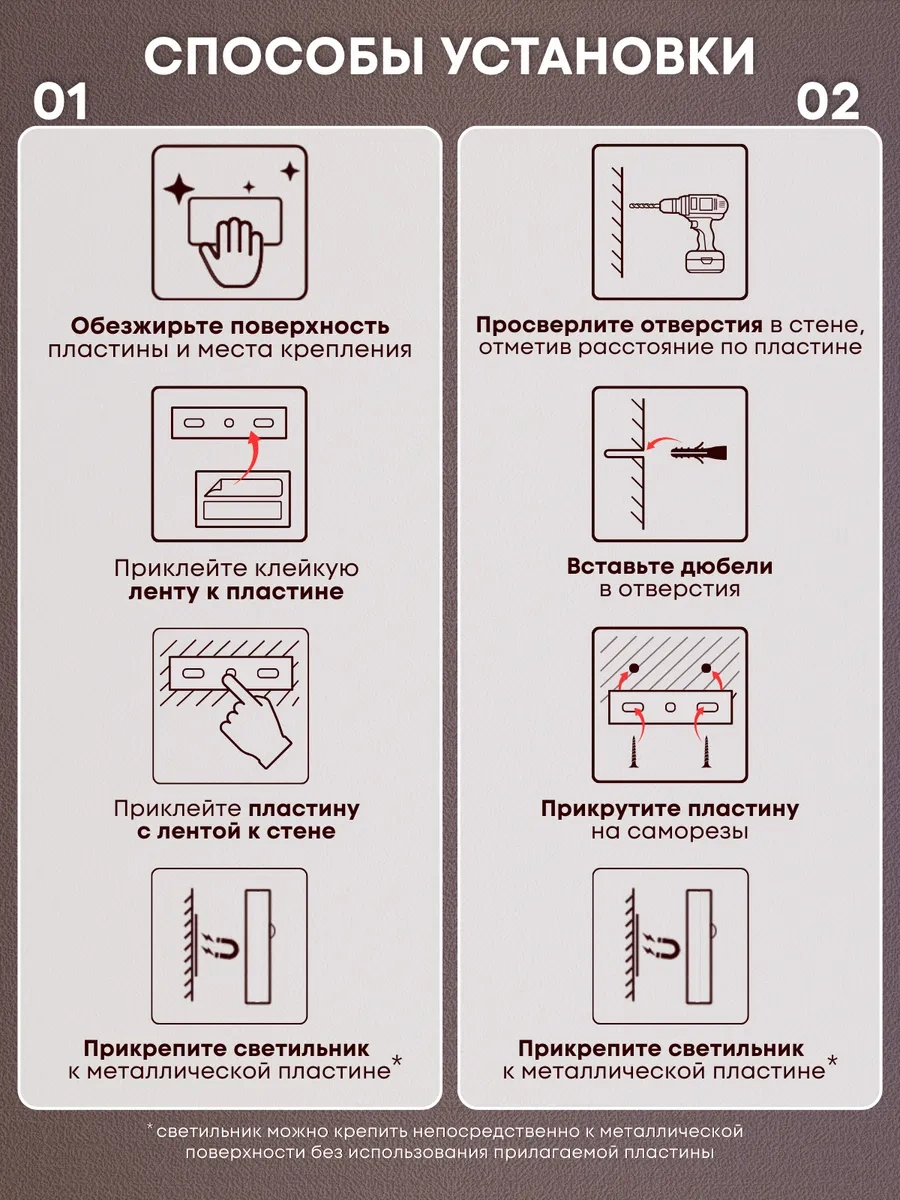 СПОСОБЫ УСТАНОВКИ

01

Обезжирьте поверхность пластины и места крепления

Приклейте клейкую ленту к пластине

Приклейте пластину с лентой к стене

Прикрепите светильник к металлической пластине*

02

Просверлите отверстия в стене, отметив расстояние по пластине

Вставьте дюбели в отверстия

Прикрутите пластину на саморезы

Прикрепите светильник к металлической пластине*

* светильник можно крепить непосредственно к металлической поверхности без использования прилагаемой пластины