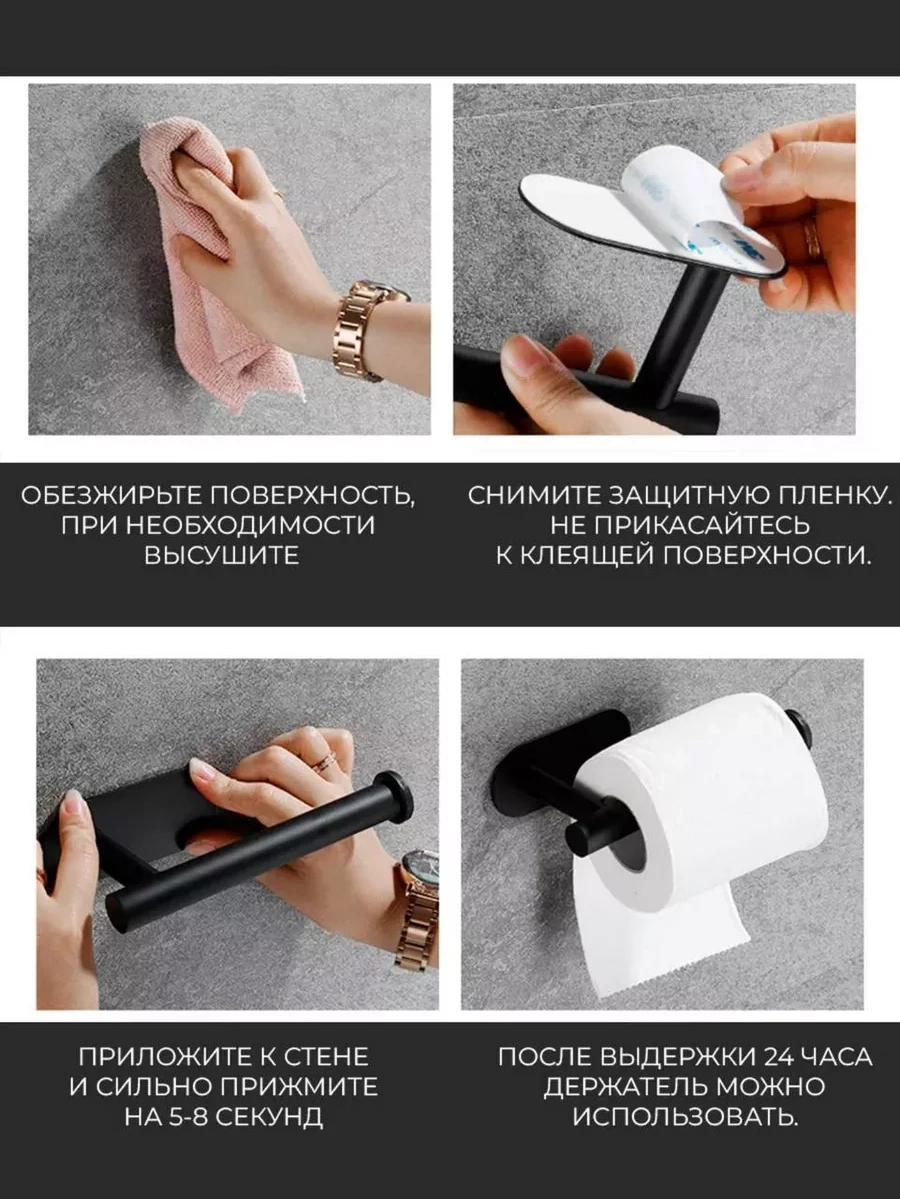 ОБЕЗЖИРЬТЕ ПОВЕРХНОСТЬ, ПРИ НЕОБХОДИМОСТИ ВЫСУШИТЕ

СНИМИТЕ ЗАЩИТНУЮ ПЛЕНКУ. НЕ ПРИКАСАЙТЕСЬ К КЛЕЯЩЕЙ ПОВЕРХНОСТИ.

ПРИЛОЖИТЕ К СТЕНЕ И СИЛЬНО ПРИЖМИТЕ НА 5-8 СЕКУНД

ПОСЛЕ ВЫДЕРЖКИ 24 ЧАСА ДЕРЖАТЕЛЬ МОЖНО ИСПОЛЬЗОВАТЬ.