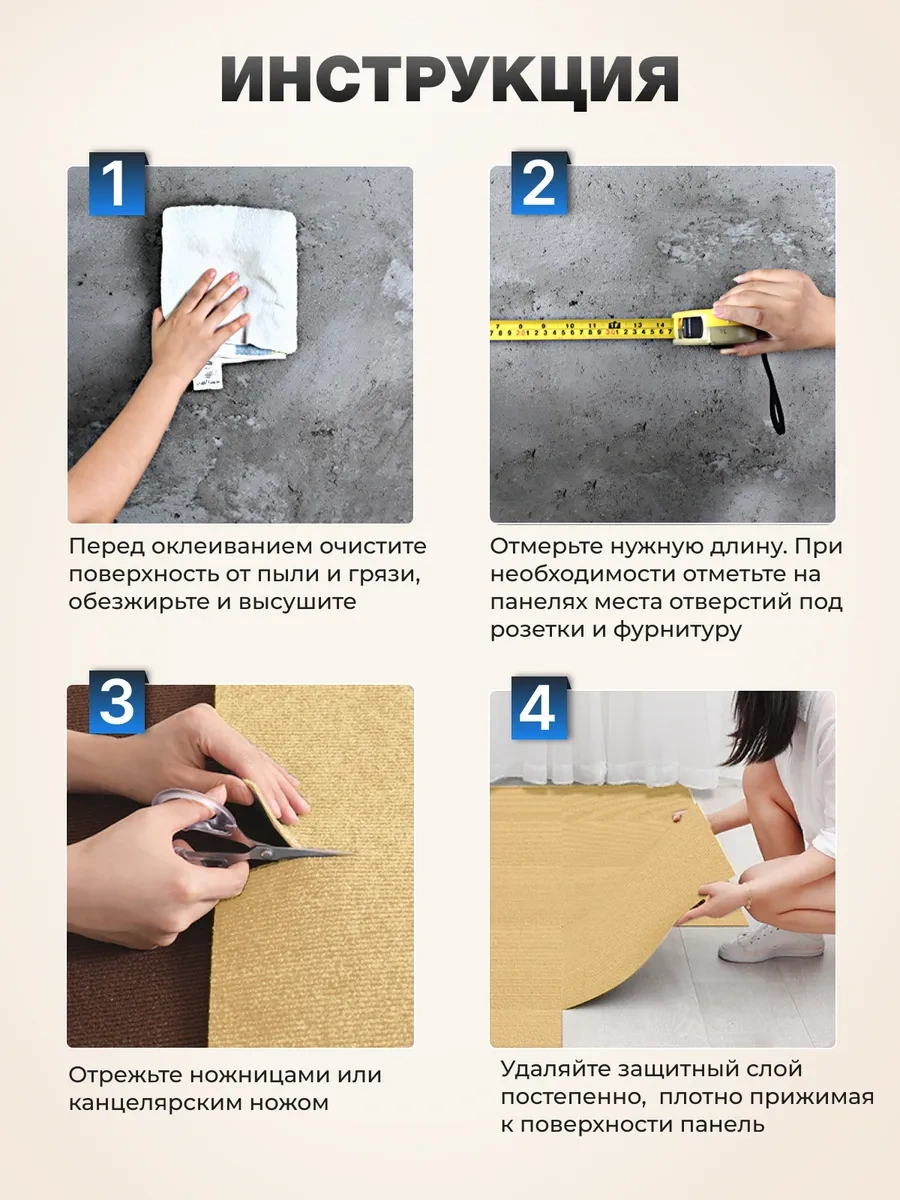 ИНСТРУКЦИЯ

1

Перед оклеиванием очистите поверхность от пыли и грязи, обезжирьте и высушите

2

Отмерьте нужную длину. При необходимости отметьте на панелях места отверстий под розетки и фурнитуру

3

Отрежьте ножницами или канцелярским ножом

4

Удаляйте защитный слой постепенно, плотно прижимая к поверхности панель