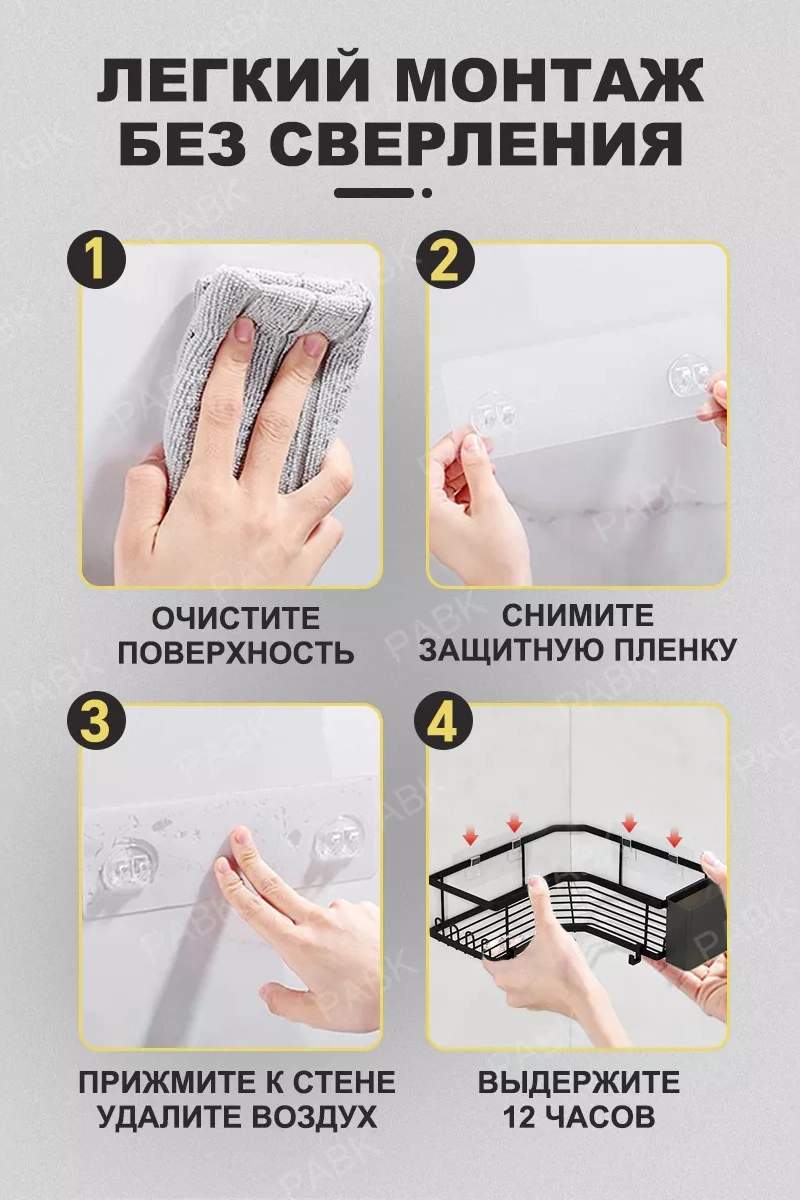 ЛЕГКИЙ МОНТАЖ БЕЗ СВЕРЛЕНИЯ

1

ОЧИСТИТЕ ПОВЕРХНОСТЬ

2

СНИМИТЕ ЗАЩИТНУЮ ПЛЕНКУ

3

ПРИЖМИТЕ К СТЕНЕ УДАЛИТЕ ВОЗДУХ

4

ВЫДЕРЖИТЕ 12 ЧАСОВ

PABK