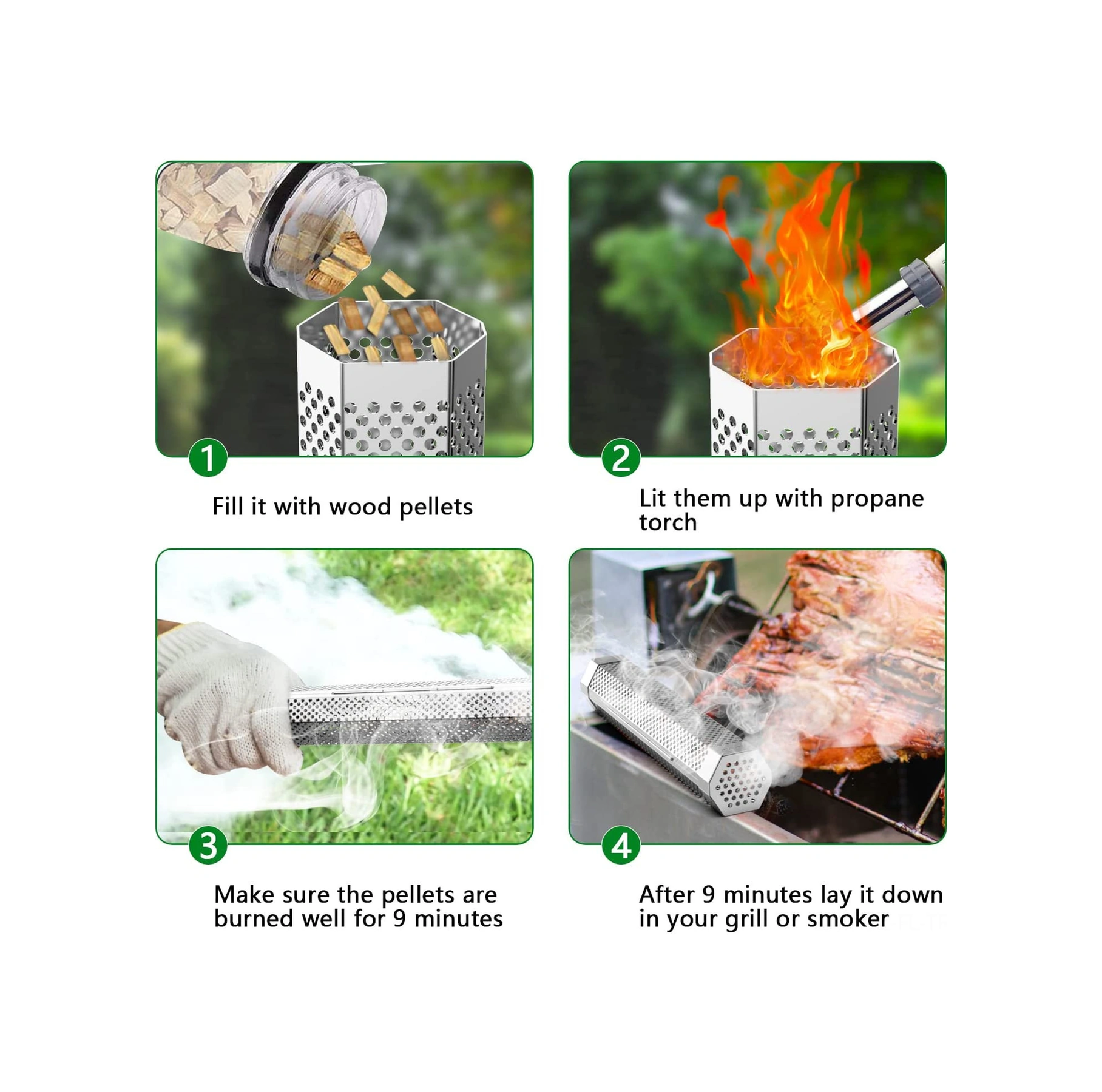 1

Fill it with wood pellets

2

Lit them up with propane torch

3

Make sure the pellets are burned well for 9 minutes

4

After 9 minutes lay it down in your grill or smoker