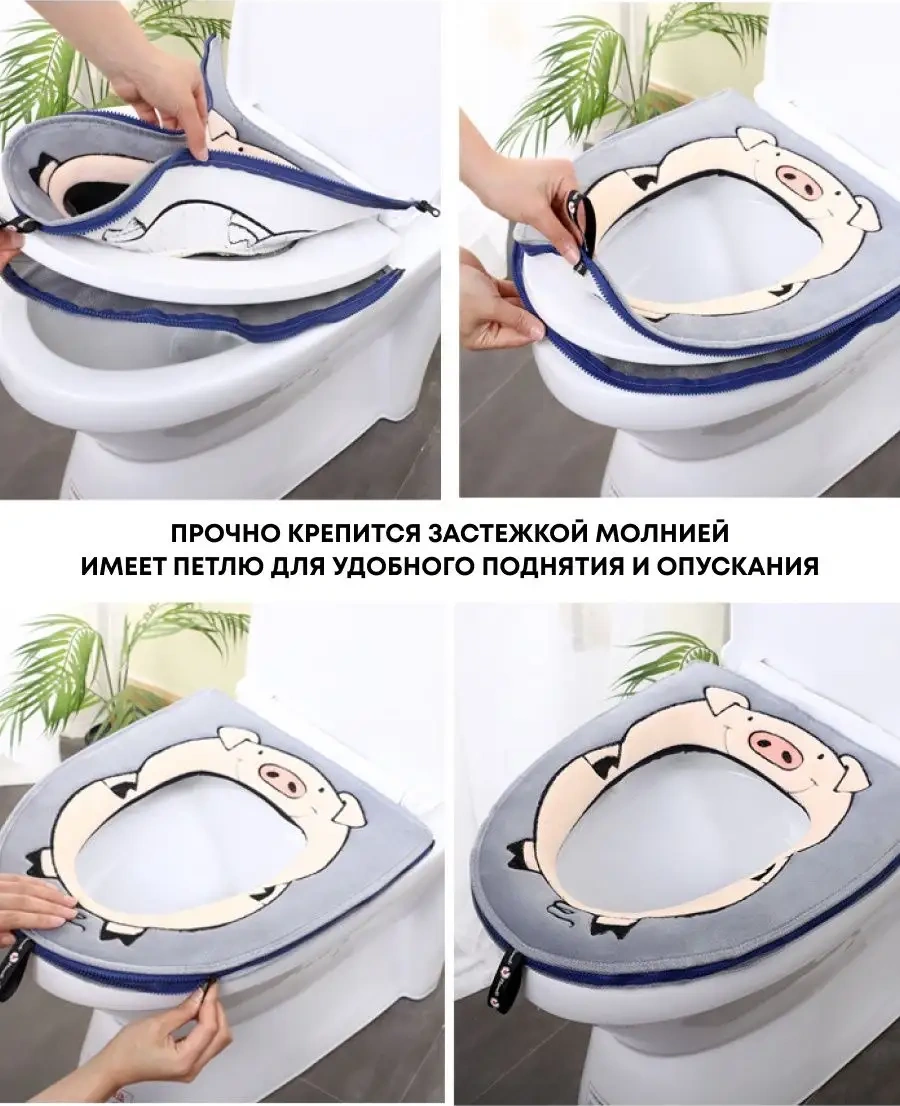 ПРОЧНО КРЕПИТСЯ ЗАСТЕЖКОЙ МОЛНИЕЙ
ИМЕЕТ ПЕТЛЮ ДЛЯ УДОБНОГО ПОДНЯТИЯ И ОПУСКАНИЯ