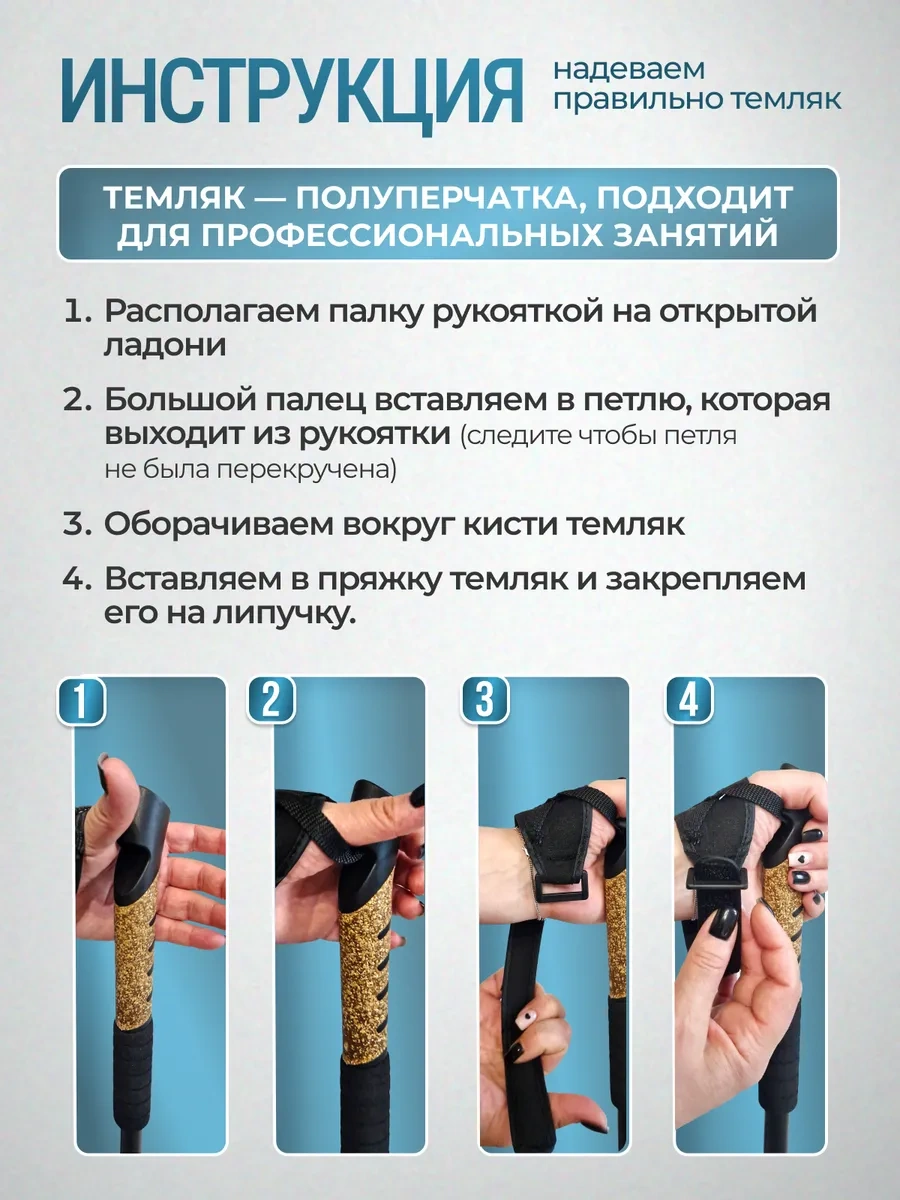 ИНСТРУКЦИЯ надеваем правильно темляк

ТЕМЛЯК — ПОЛУПЕРЧАТКА, ПОДХОДИТ ДЛЯ ПРОФЕССИОНАЛЬНЫХ ЗАНЯТИЙ

1. Располагаем палку рукояткой на открытой ладони

2. Большой палец вставляем в петлю, которая выходит из рукоятки (следите чтобы петля не была перекручена)

3. Оборачиваем вокруг кисти темляк

4. Вставляем в пряжку темляк и закрепляем его на липучку.

1

2

3

4