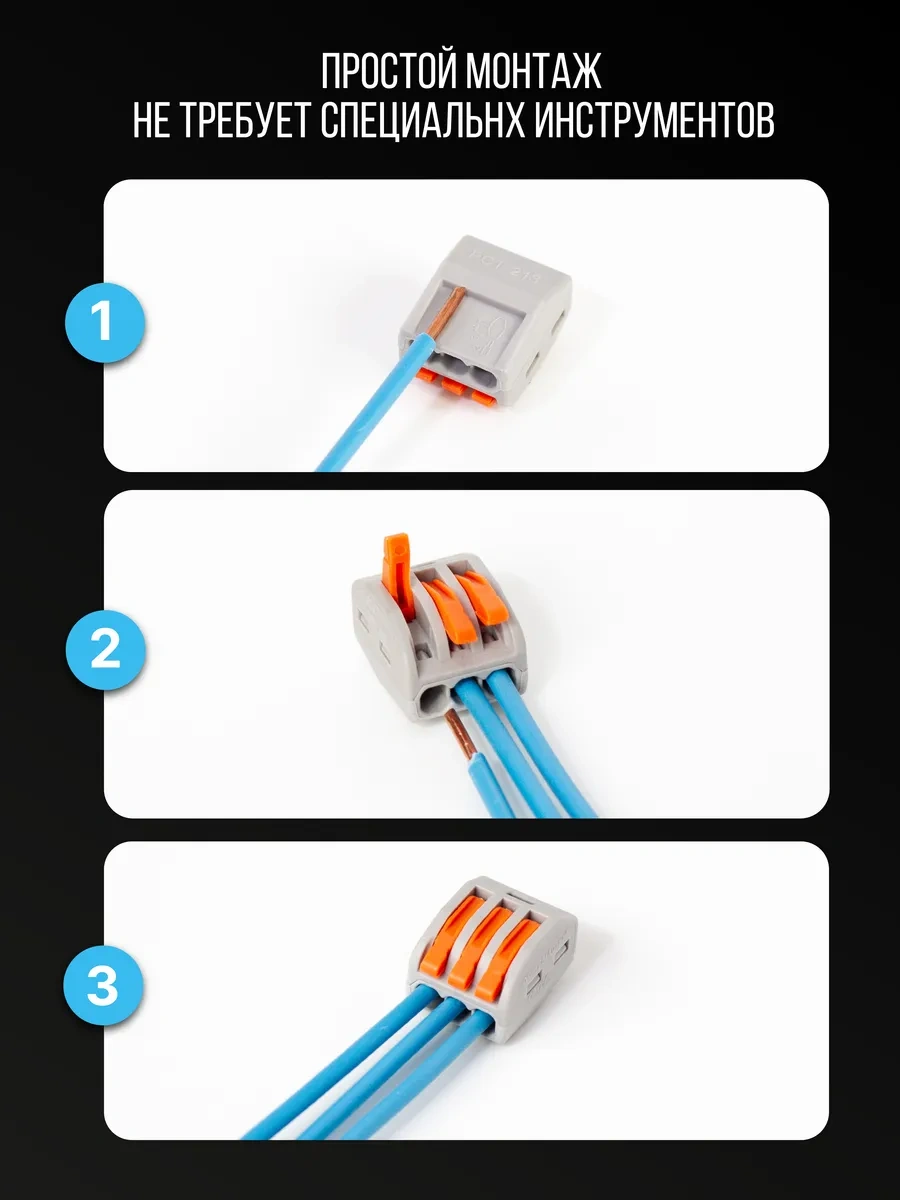 ПРОСТОЙ МОНТАЖ
НЕ ТРЕБУЕТ СПЕЦИАЛЬНХ ИНСТРУМЕНТОВ

1

2

3