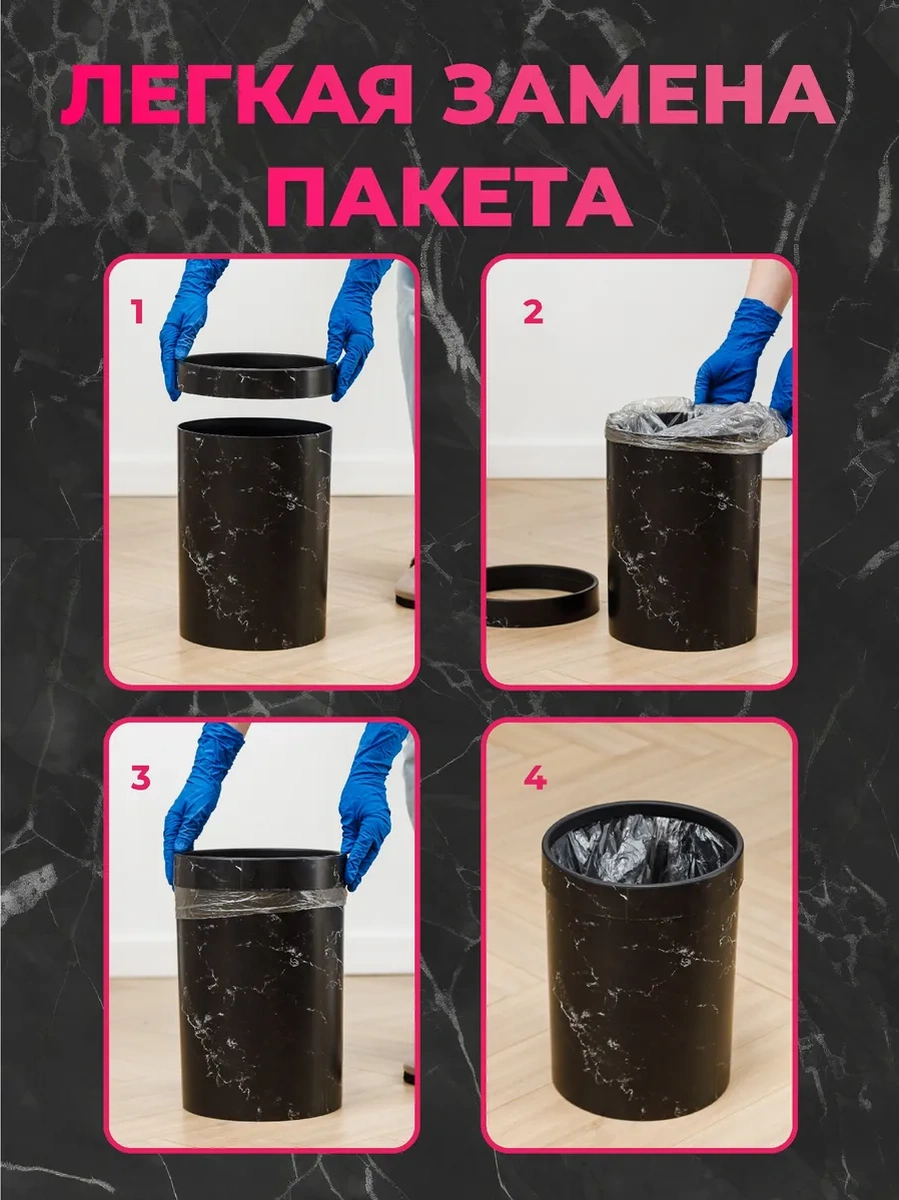 ЛЕГКАЯ ЗАМЕНА ПАКЕТА

1

2

3

4