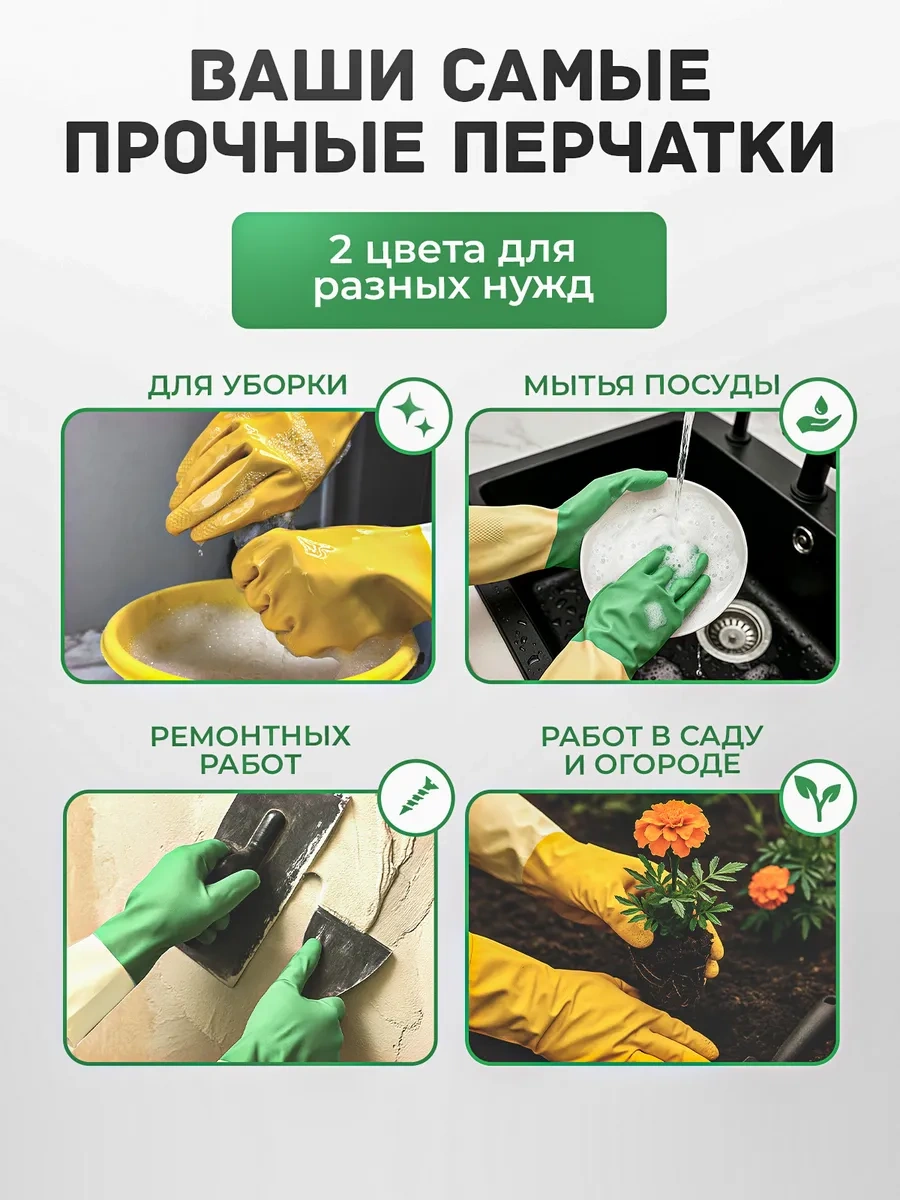 ВАШИ САМЫЕ ПРОЧНЫЕ ПЕРЧАТКИ

2 цвета для разных нужд

ДЛЯ УБОРКИ

МЫТЬЯ ПОСУДЫ

РЕМОНТНЫХ РАБОТ

РАБОТ В САДУ И ОГОРОДЕ