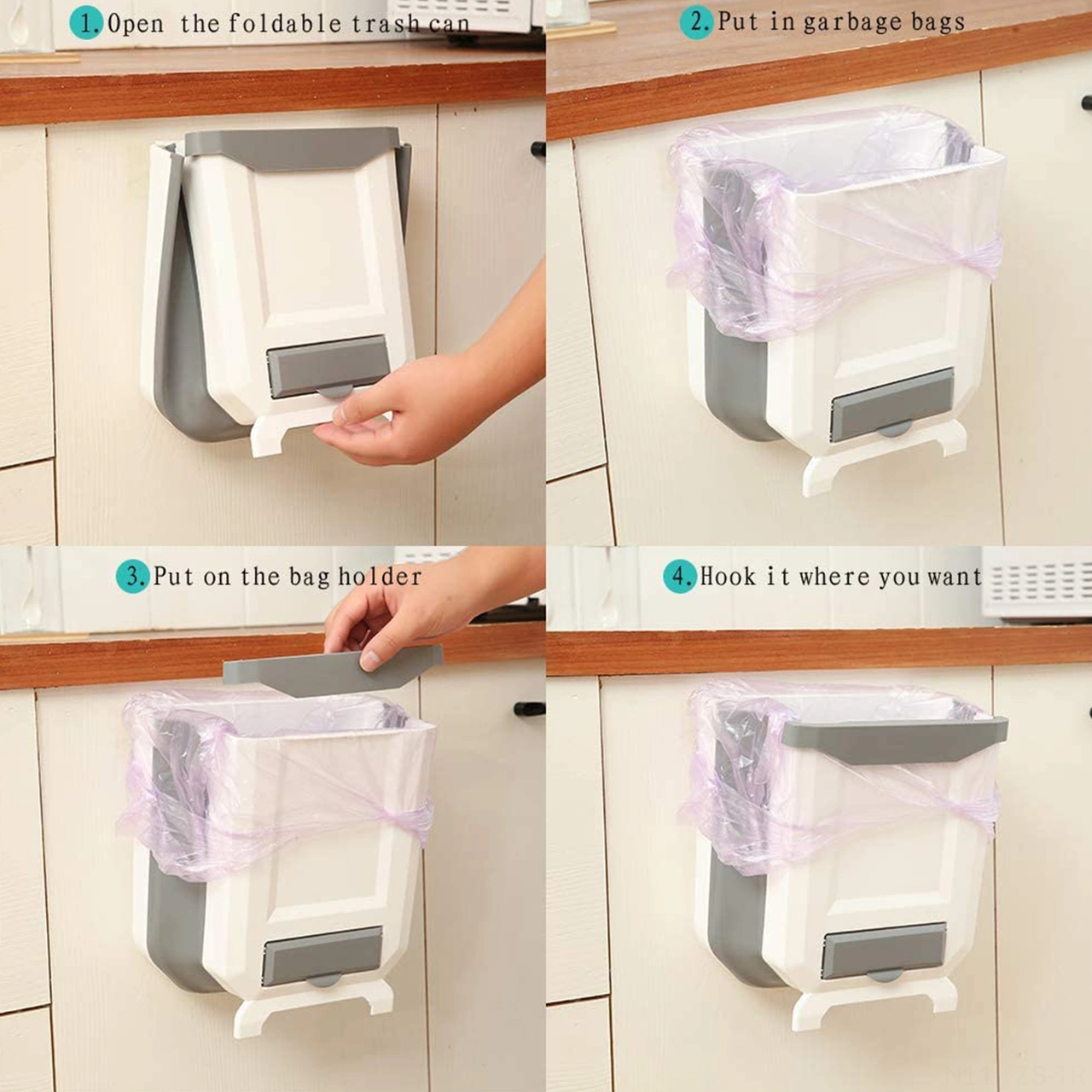 1. Open the foldable trash can

2. Put in garbage bags

3. Put on the bag holder

4. Hook it where you want