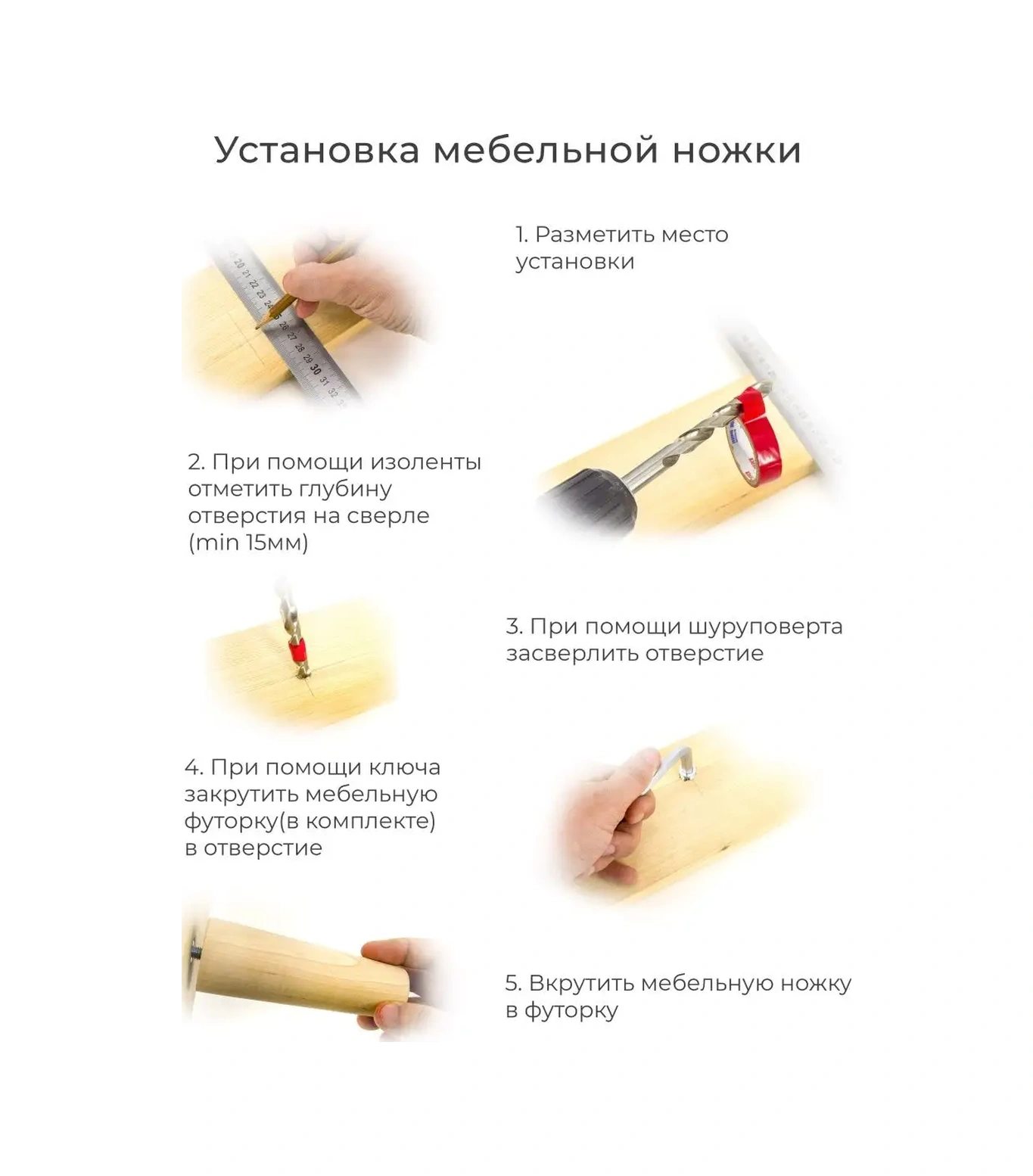 Установка мебельной ножки

1. Разметить место установки

20 21 22 23 24 25 26 27 28 29 30 31 32

2. При помощи изоленты отметить глубину отверстия на сверле (min 15мм)

3. При помощи шуруповерта засверлить отверстие

4. При помощи ключа закрутить мебельную футорку(в комплекте) в отверстие

5. Вкрутить мебельную ножку в футорку