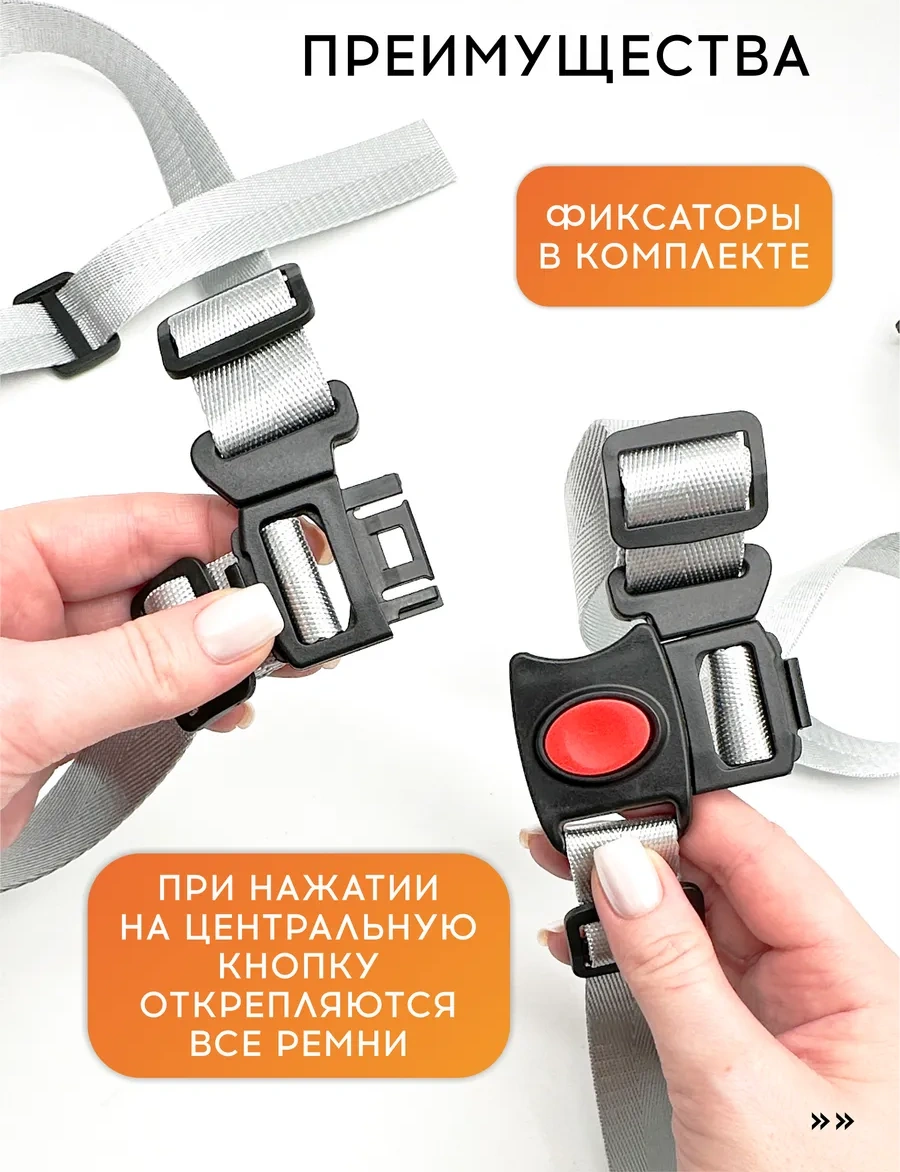 ПРЕИМУЩЕСТВА

ФИКСАТОРЫ В КОМПЛЕКТЕ

ПРИ НАЖАТИИ НА ЦЕНТРАЛЬНУЮ КНОПКУ ОТКРЕПЛЯЮТСЯ ВСЕ РЕМНИ

»»