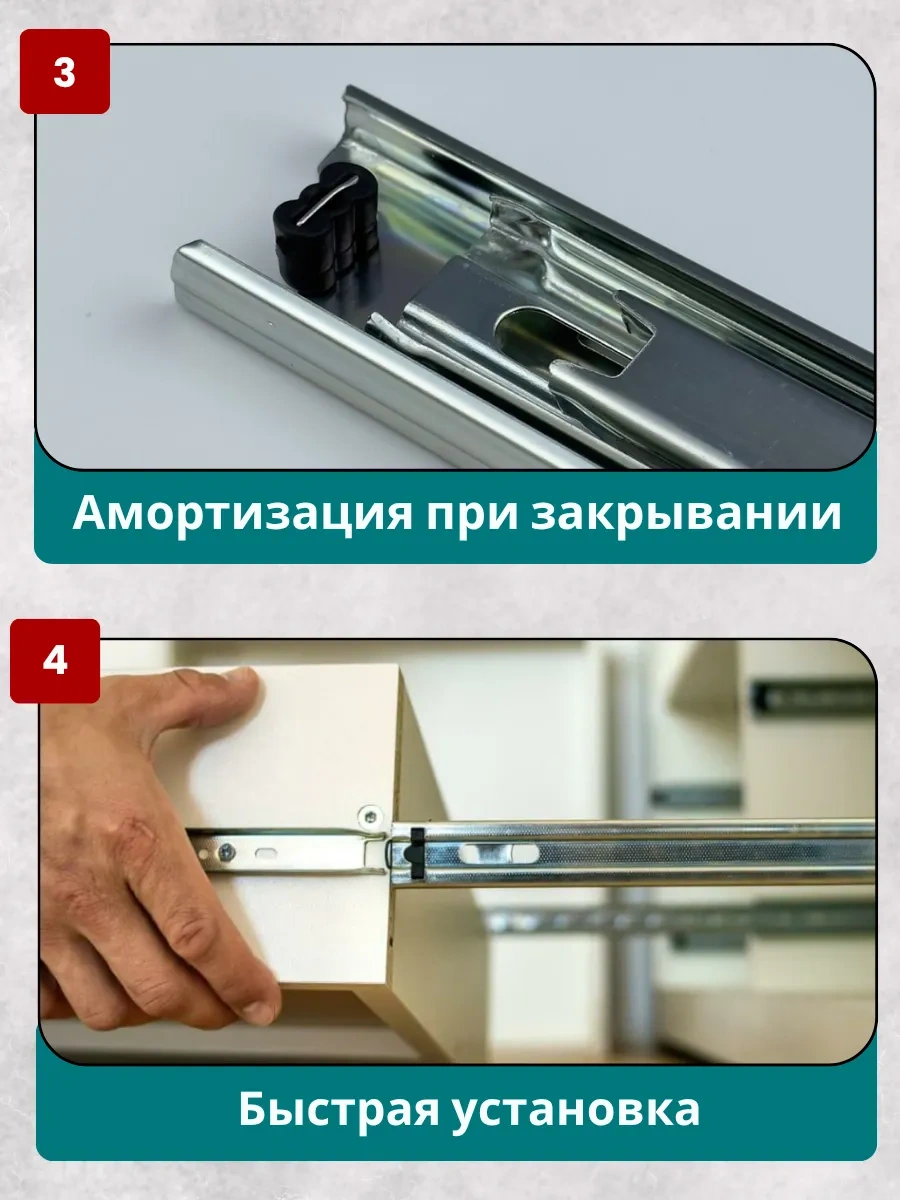 3

Амортизация при закрывании

4

Быстрая установка